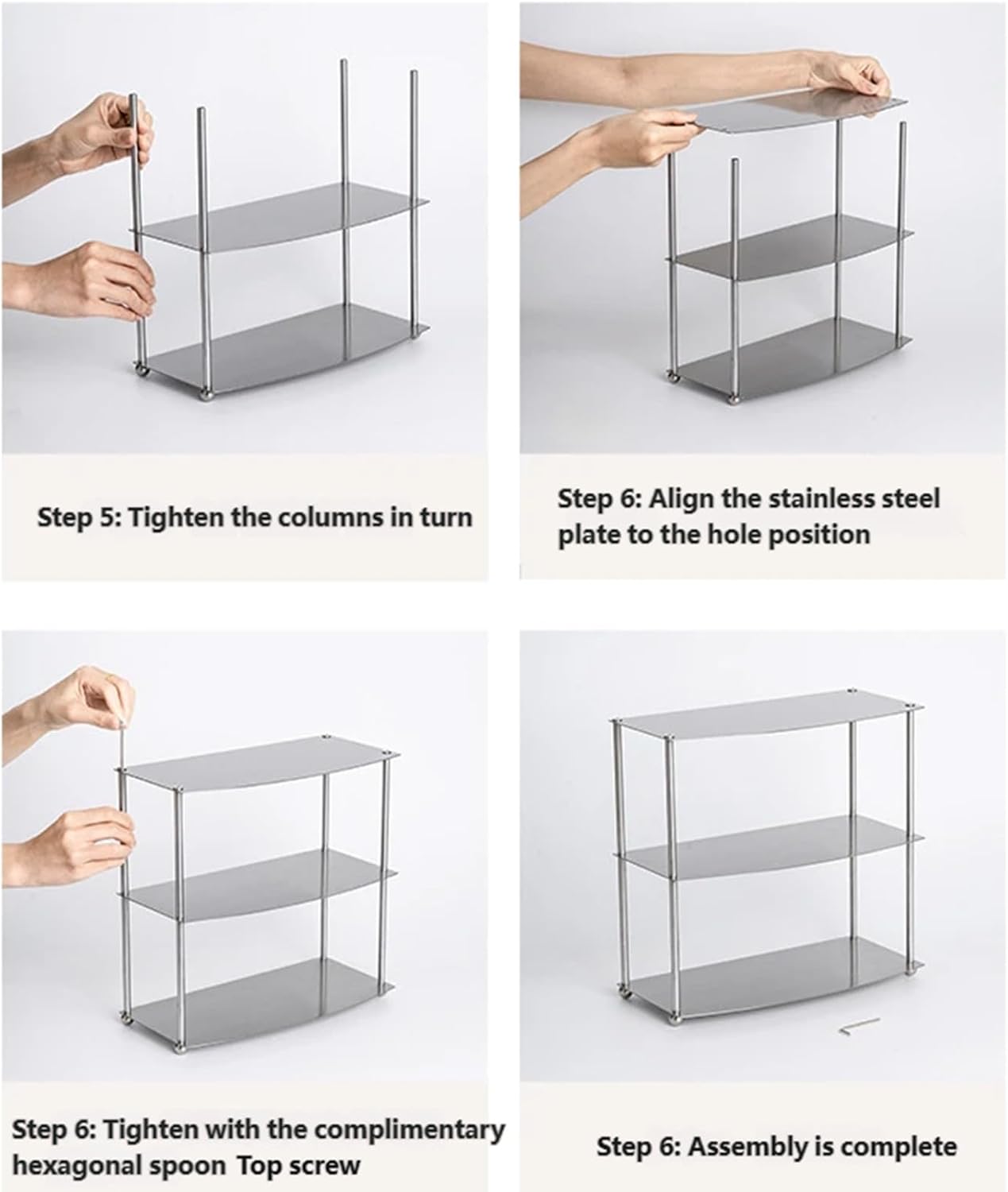 Step 5: Tighten the columns in turn

Step 6: Align the stainless steel plate to the hole position

Step 6: Tighten with the complimentary hexagonal spoon Top screw

Step 6: Assembly is complete