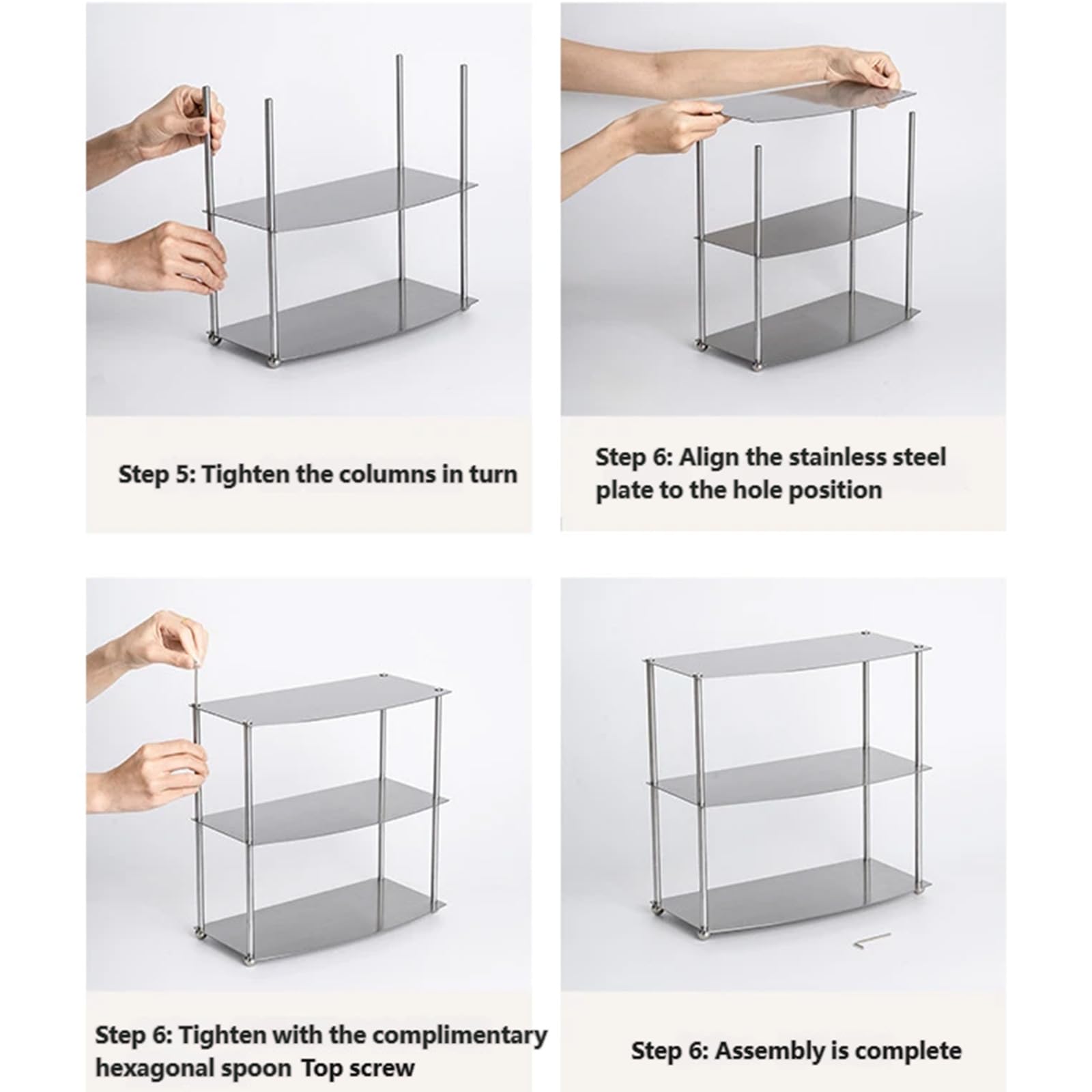 Step 5: Tighten the columns in turn

Step 6: Align the stainless steel plate to the hole position

Step 6: Tighten with the complimentary hexagonal spoon Top screw

Step 6: Assembly is complete