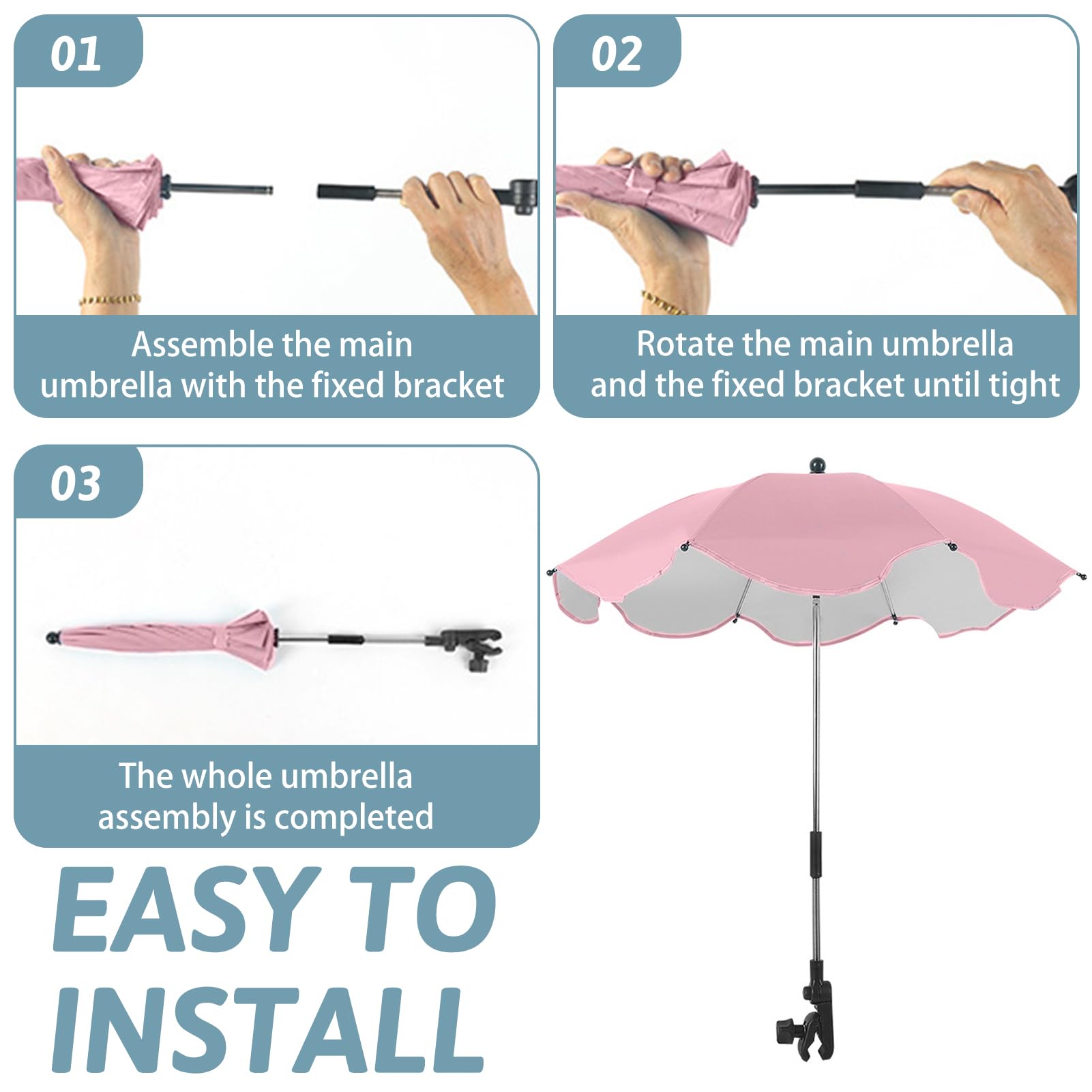 01

Assemble the main umbrella with the fixed bracket

02

Rotate the main umbrella and the fixed bracket until tight

03

The whole umbrella assembly is completed

EASY TO INSTALL