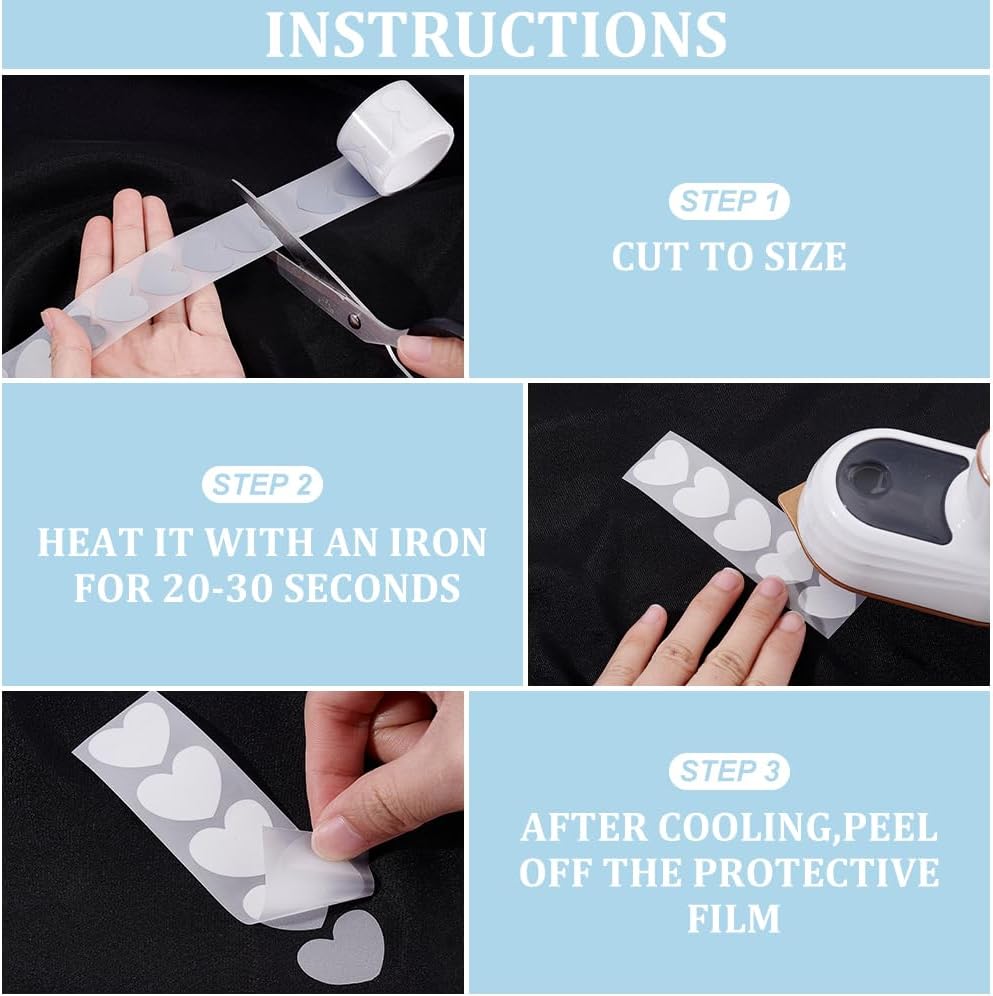 INSTRUCTIONS

STEP 1
CUT TO SIZE

STEP 2
HEAT IT WITH AN IRON FOR 20-30 SECONDS

STEP 3
AFTER COOLING,PEEL OFF THE PROTECTIVE FILM