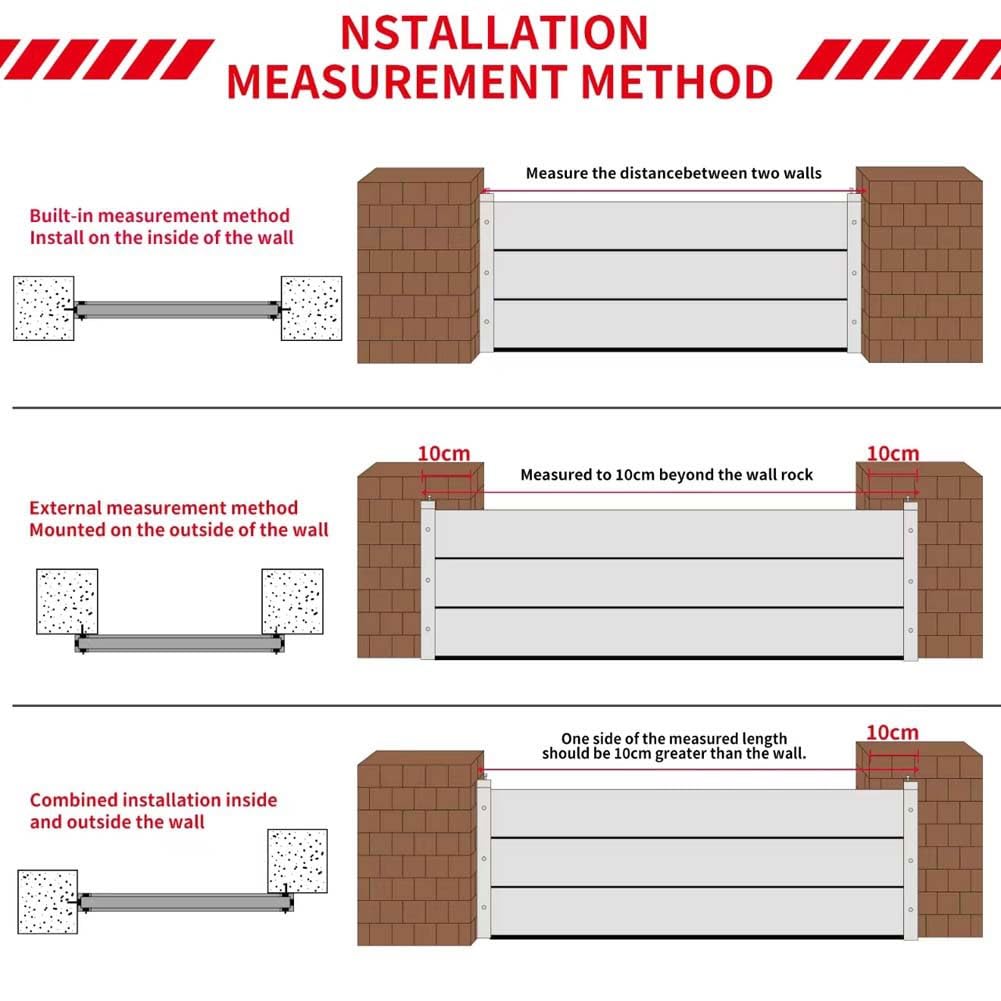 NSTALLATION
MEASUREMENT METHOD

Built-in measurement method
Install on the inside of the wall

Measure the distancebetween two walls

External measurement method
Mounted on the outside of the wall

10cm

Measured to 10cm beyond the wall rock

10cm

Combined installation inside and outside the wall

One side of the measured length should be 10cm greater than the wall.

10cm