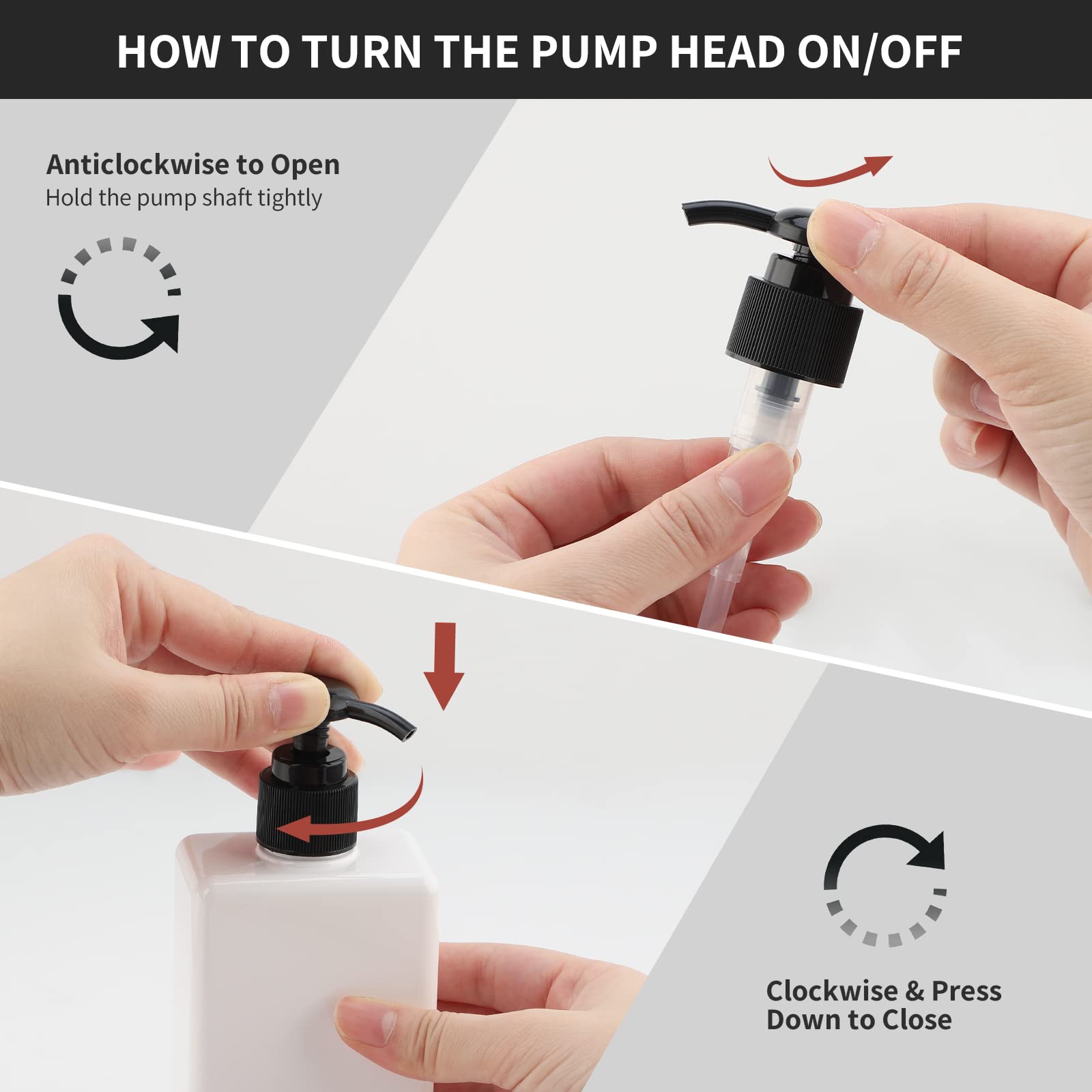 HOW TO TURN THE PUMP HEAD ON/OFF

Anticlockwise to Open
Hold the pump shaft tightly

Clockwise & Press Down to Close