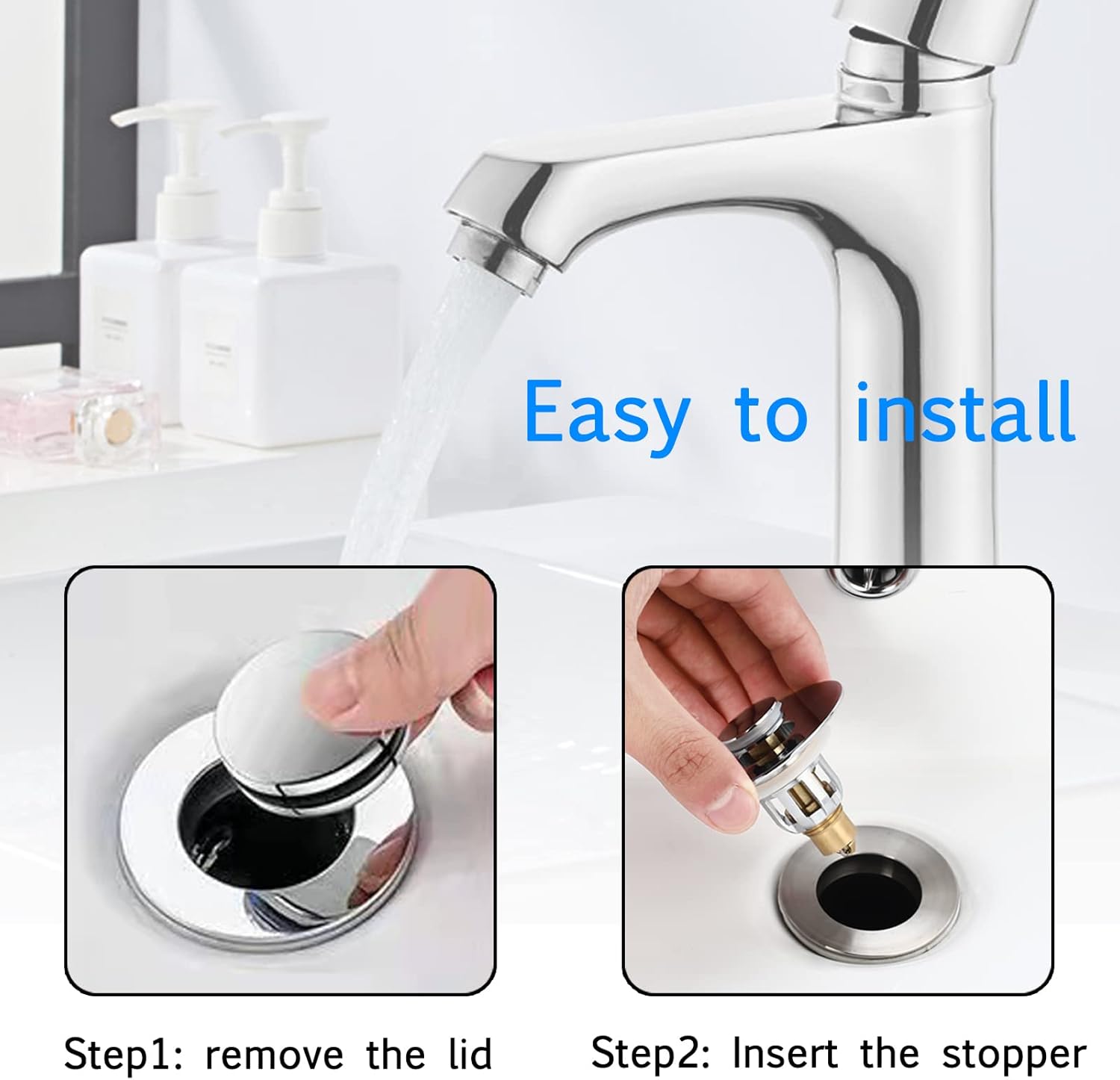 Easy to install

Step1: remove the lid

Step2: Insert the stopper