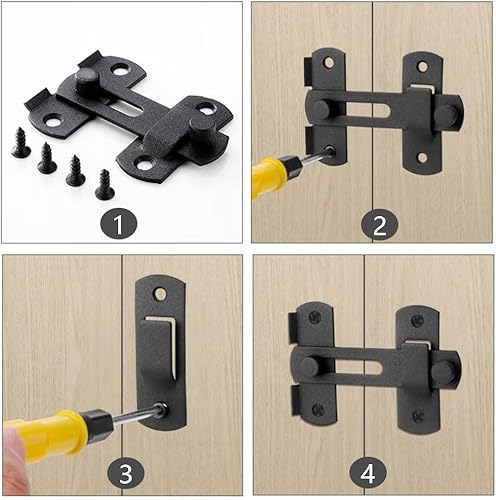 1

2

3

4