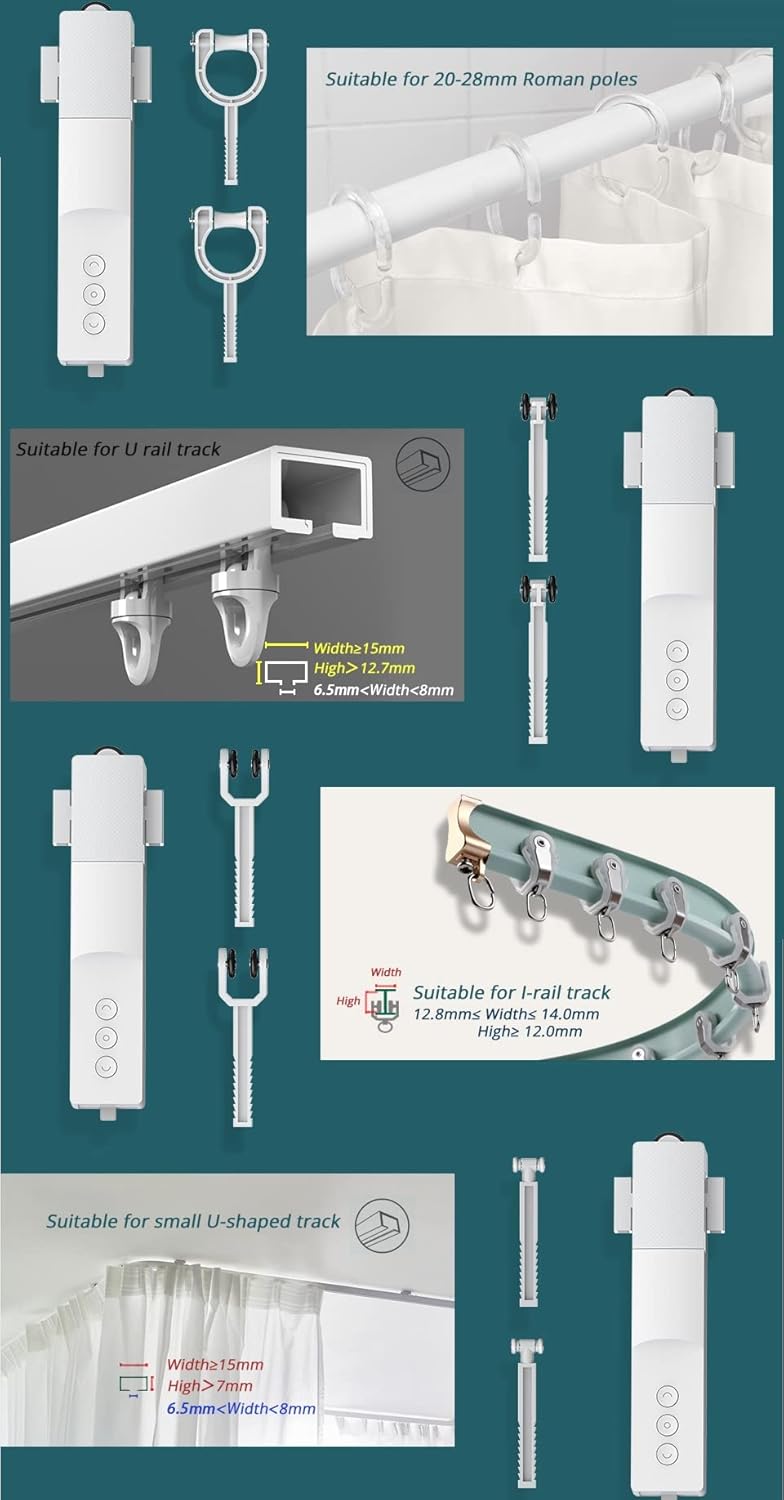 Suitable for 20-28mm Roman poles

Suitable for U rail track

Width≥15mm
High>12.7mm
6.5mm<Width<8mm

Width
High
Suitable for I-rail track
12.8mm≤ Width≤ 14.0mm
High≥ 12.0mm

Suitable for small U-shaped track

Width≥15mm
High>7mm
6.5mm<Width<8mm