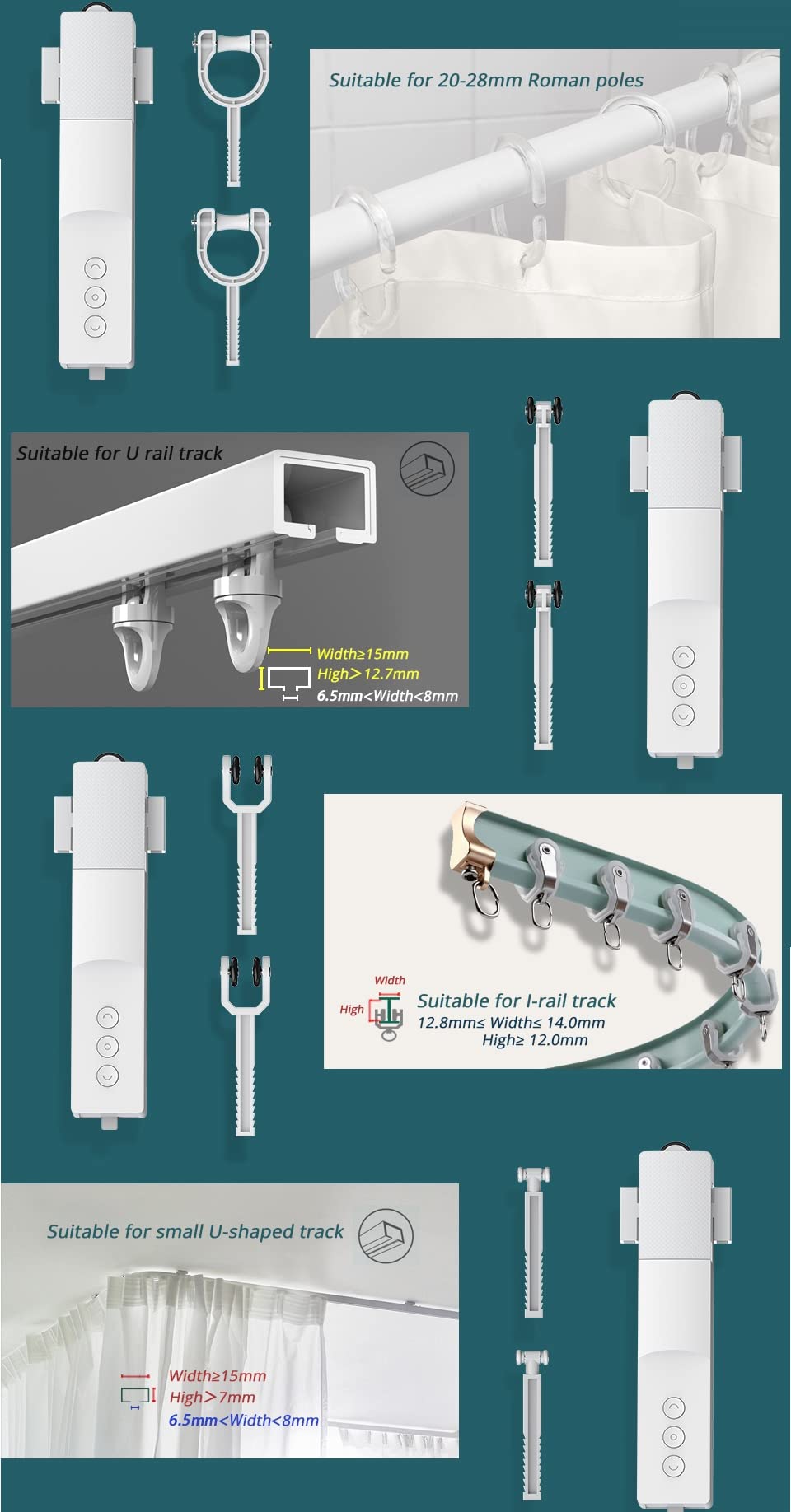 Suitable for 20-28mm Roman poles

Suitable for U rail track

Width≥15mm
High>12.7mm
6.5mm<Width<8mm

Width
High
Suitable for I-rail track
12.8mm≤ Width≤ 14.0mm
High≥ 12.0mm

Suitable for small U-shaped track

Width≥15mm
High>7mm
6.5mm<Width<8mm