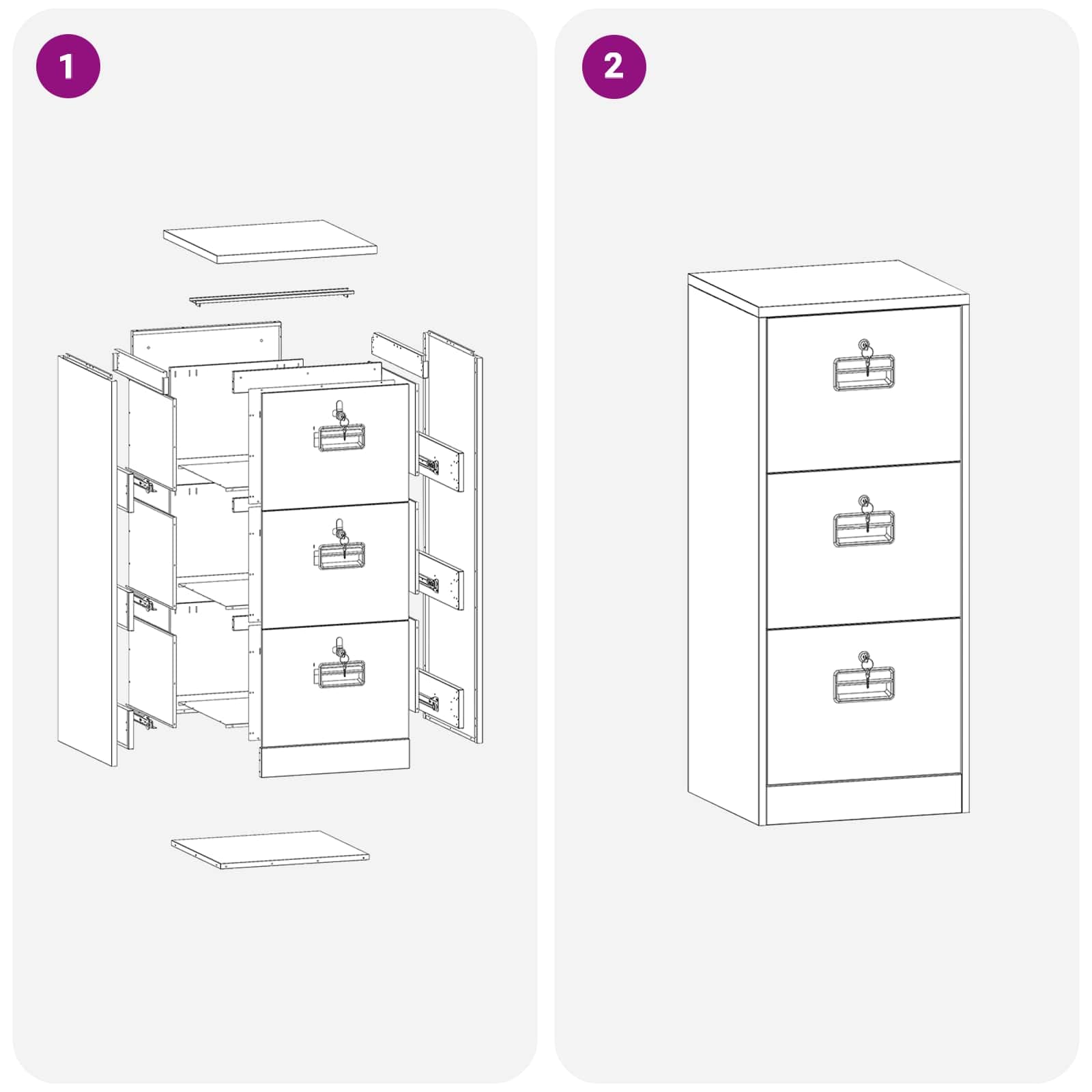 1

2