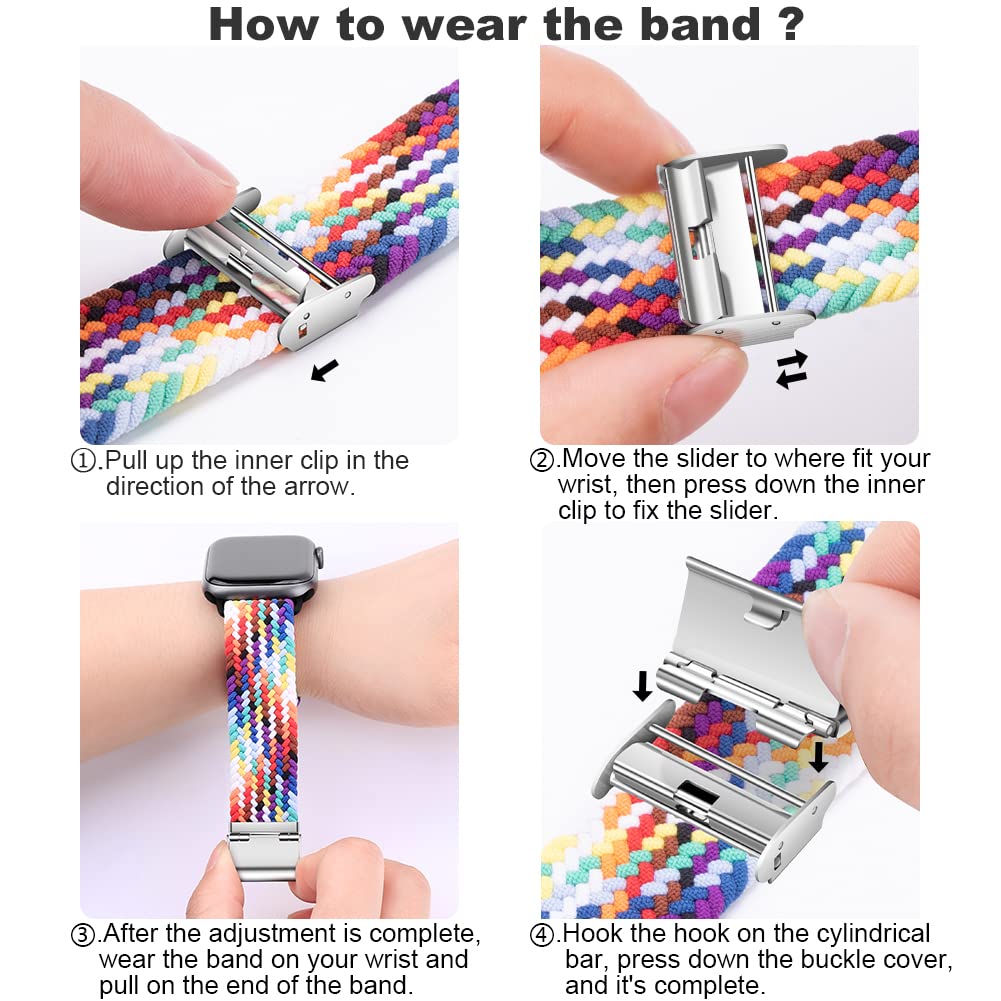 How to wear the band ?

①.Pull up the inner clip in the direction of the arrow.

②.Move the slider to where fit your wrist, then press down the inner clip to fix the slider.

③.After the adjustment is complete, wear the band on your wrist and pull on the end of the band.

④.Hook the hook on the cylindrical bar, press down the buckle cover, and it's complete.