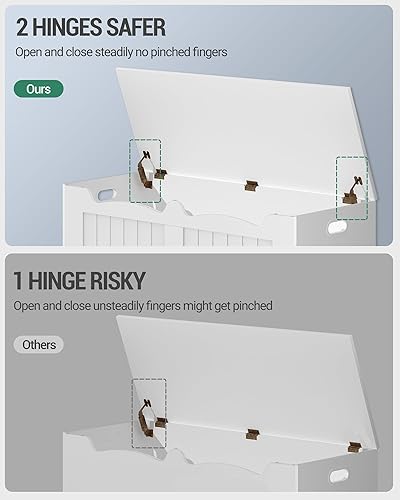 2 HINGES SAFER

Open and close steadily no pinched fingers

Ours

1 HINGE RISKY

Open and close unsteadily fingers might get pinched

Others