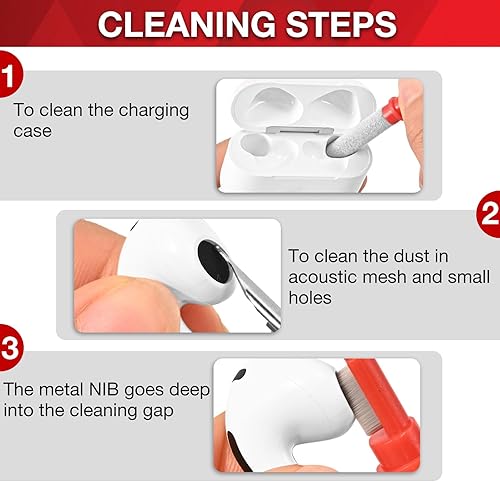 CLEANING STEPS

1

To clean the charging case

2

To clean the dust in acoustic mesh and small holes

3

The metal NIB goes deep into the cleaning gap