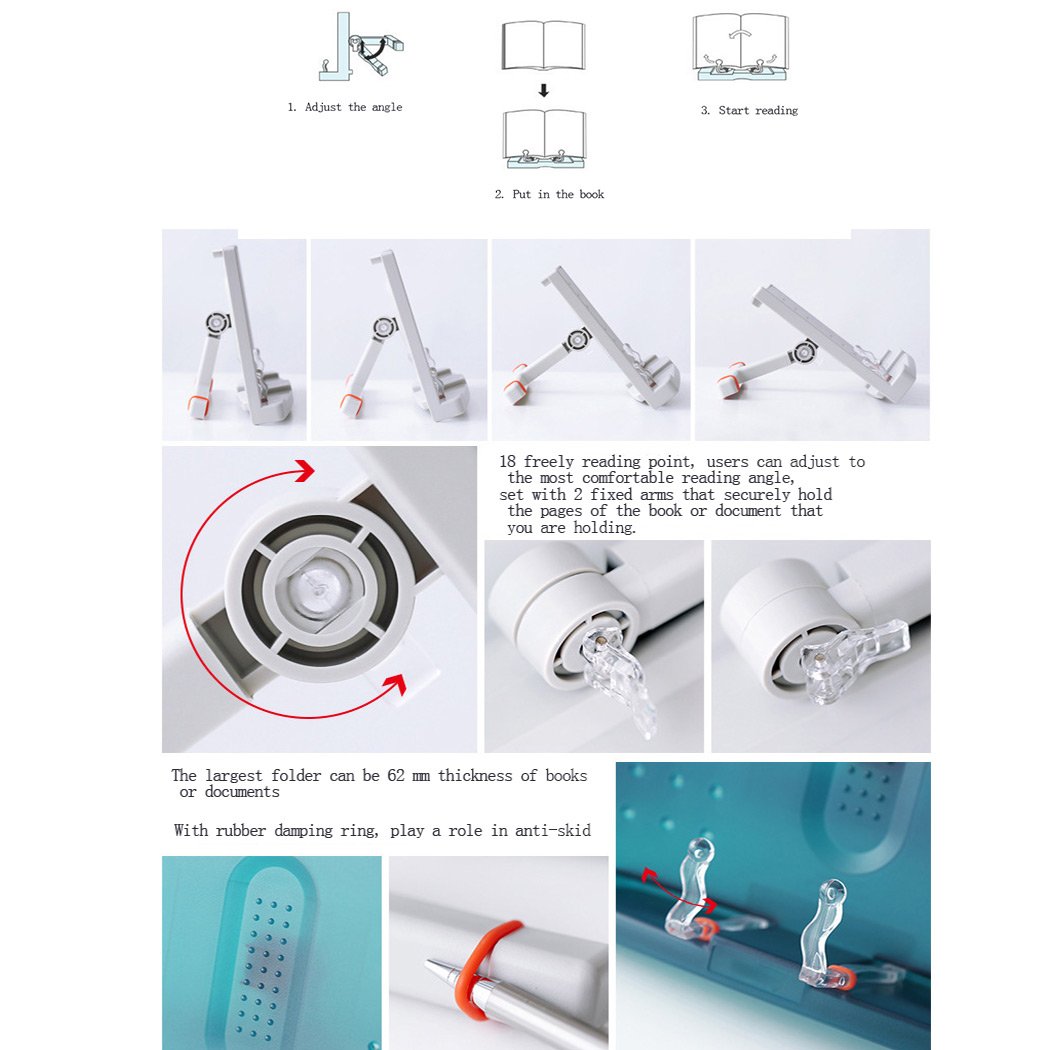 1. Adjust the angle

2. Put in the book

3. Start reading

18 freely reading point, users can adjust to the most comfortable reading angle, set with 2 fixed arms that securely hold the pages of the book or document that you are holding.

The largest folder can be 62 mm thickness of books or documents

With rubber damping ring, play a role in anti-skid