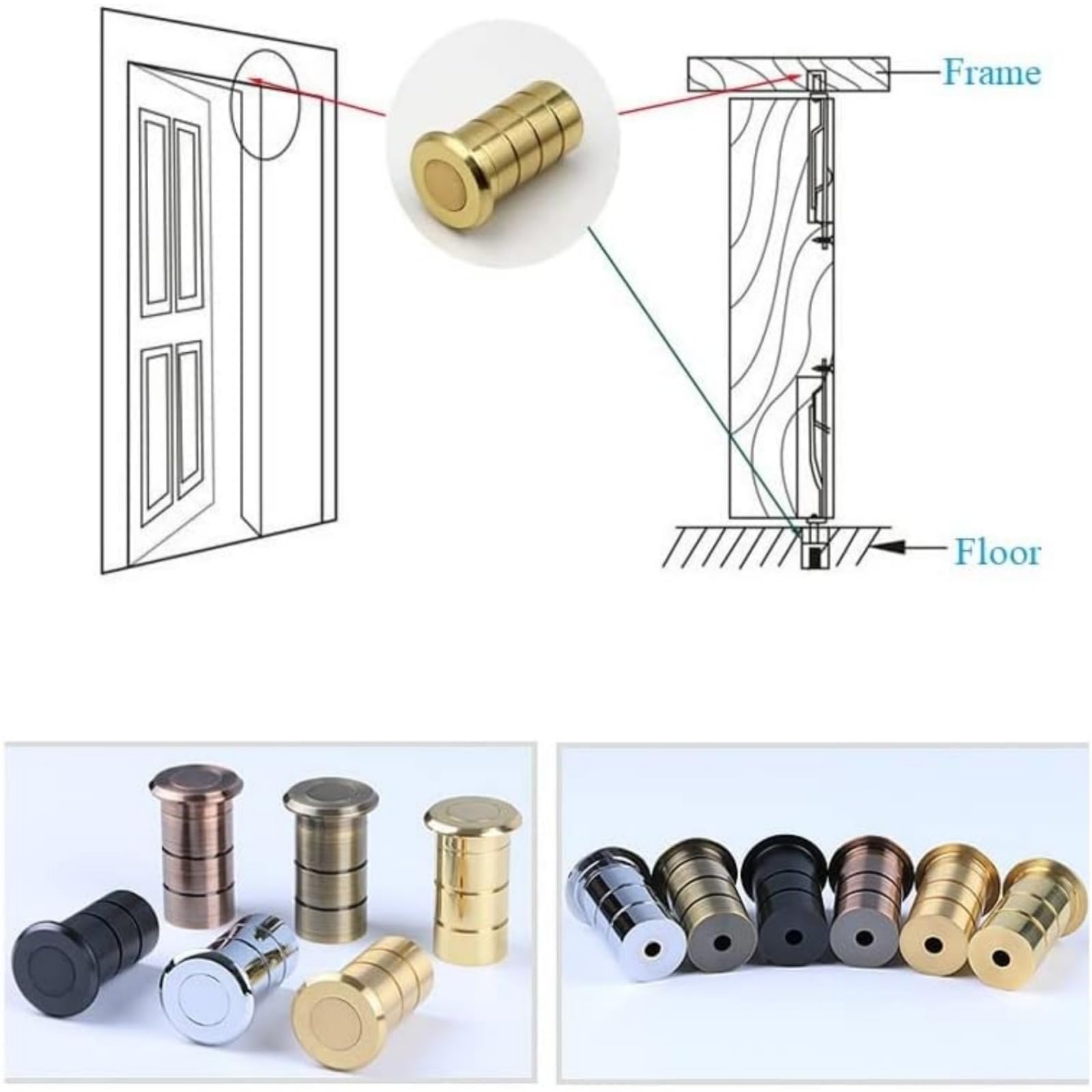 Frame

Floor