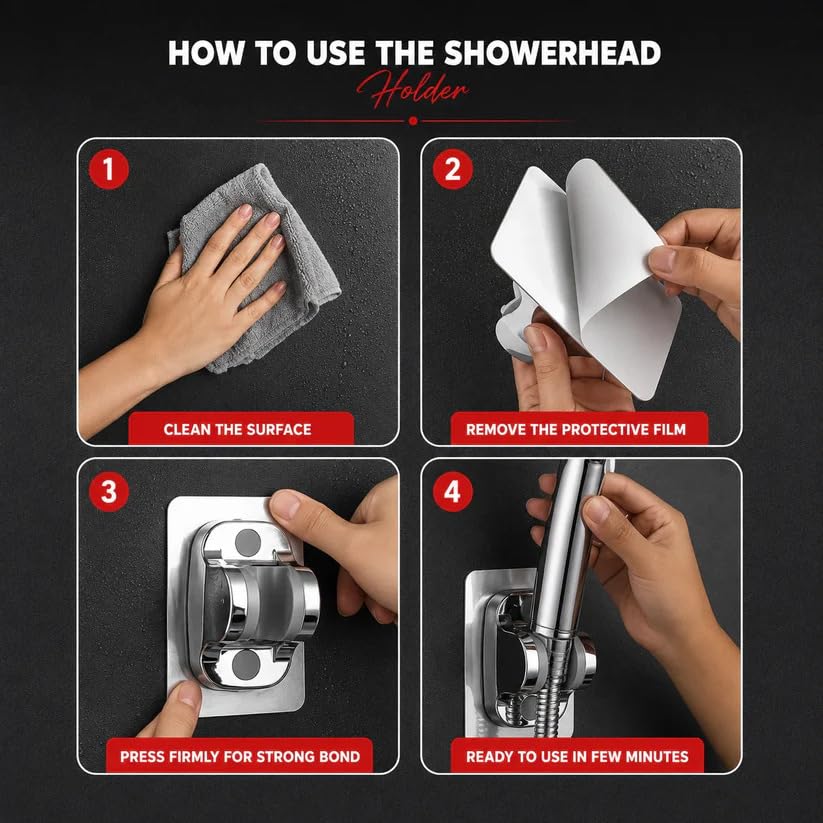 HOW TO USE THE SHOWERHEAD
Holder

1
CLEAN THE SURFACE

2
REMOVE THE PROTECTIVE FILM

3
PRESS FIRMLY FOR STRONG BOND

4
READY TO USE IN FEW MINUTES