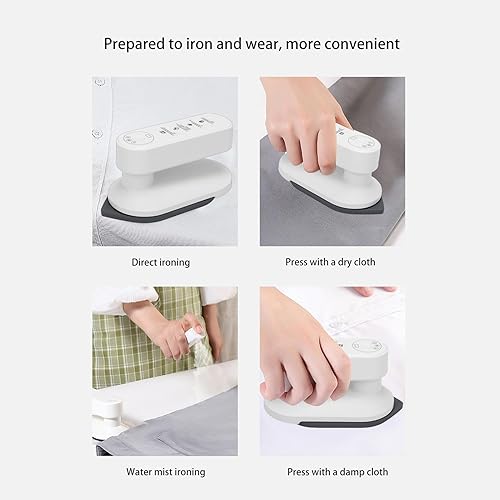 Prepared to iron and wear, more convenient

Direct ironing

Press with a dry cloth

Water mist ironing

Press with a damp cloth