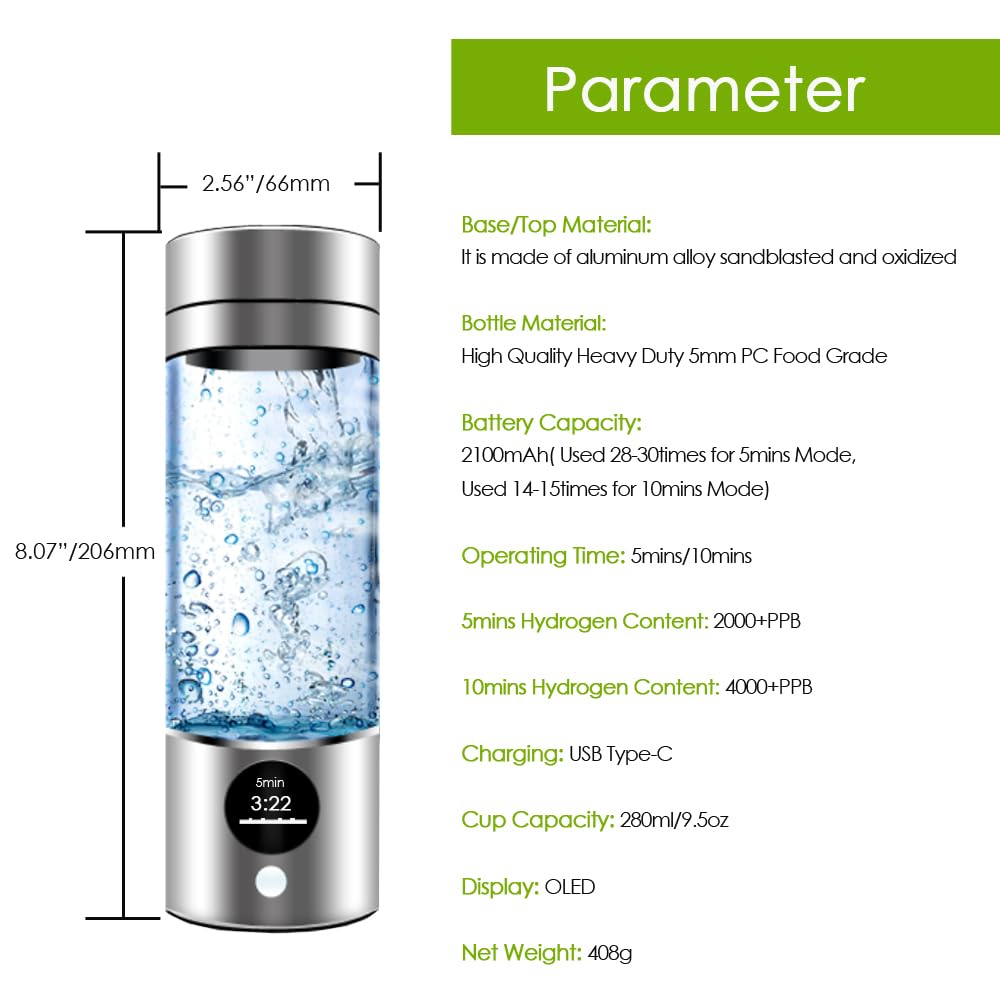 Parameter

2.56"/66mm

8.07"/206mm

5min
3:22

Base/Top Material:
It is made of aluminum alloy sandblasted and oxidized

Bottle Material:
High Quality Heavy Duty 5mm PC Food Grade

Battery Capacity:
2100mAh( Used 28-30times for 5mins Mode, Used 14-15times for 10mins Mode)

Operating Time: 5mins/10mins

5mins Hydrogen Content: 2000+PPB

10mins Hydrogen Content: 4000+PPB

Charging: USB Type-C

Cup Capacity: 280ml/9.5oz

Display: OLED

Net Weight: 408g