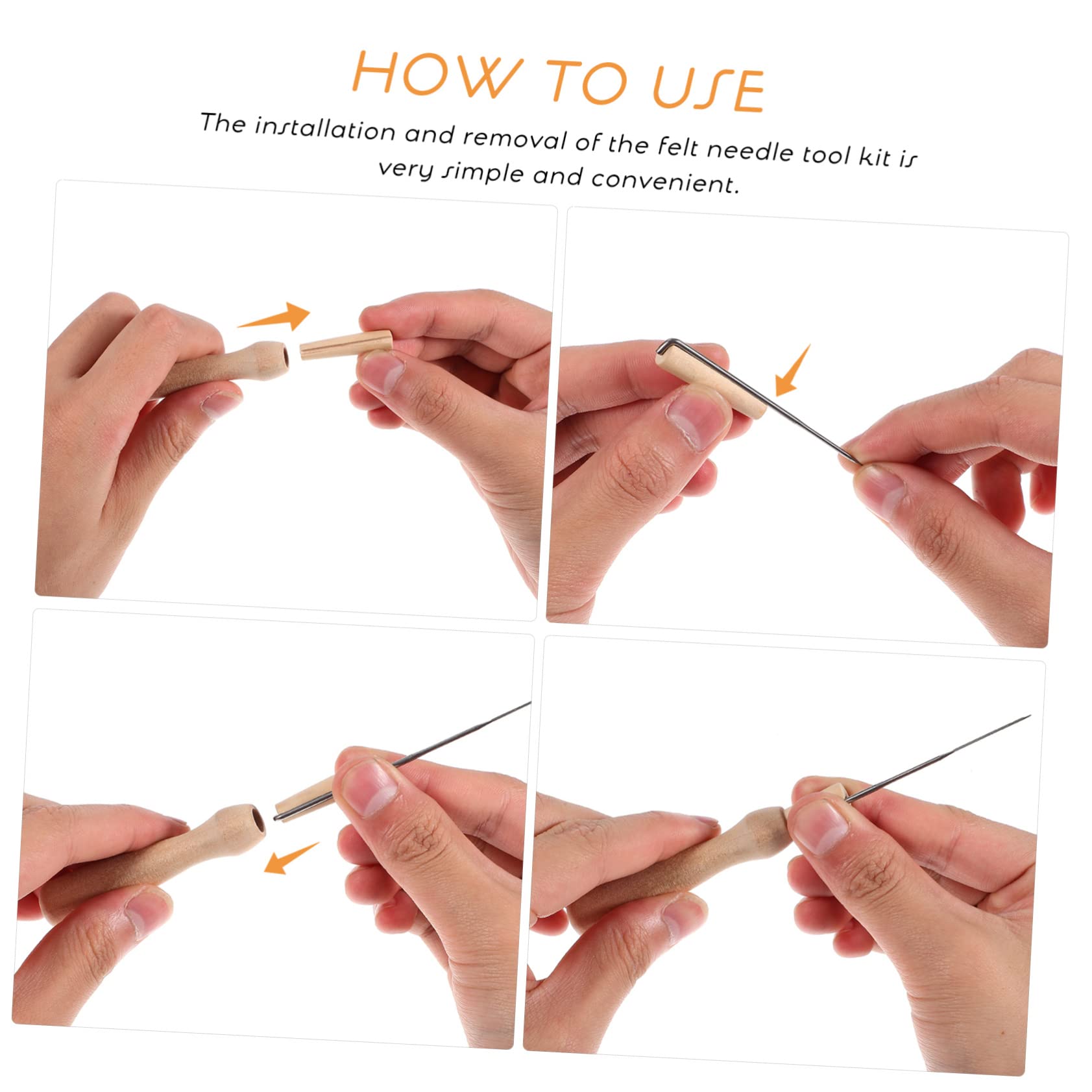 HOW TO USE

The installation and removal of the felt needle tool kit is very simple and convenient.