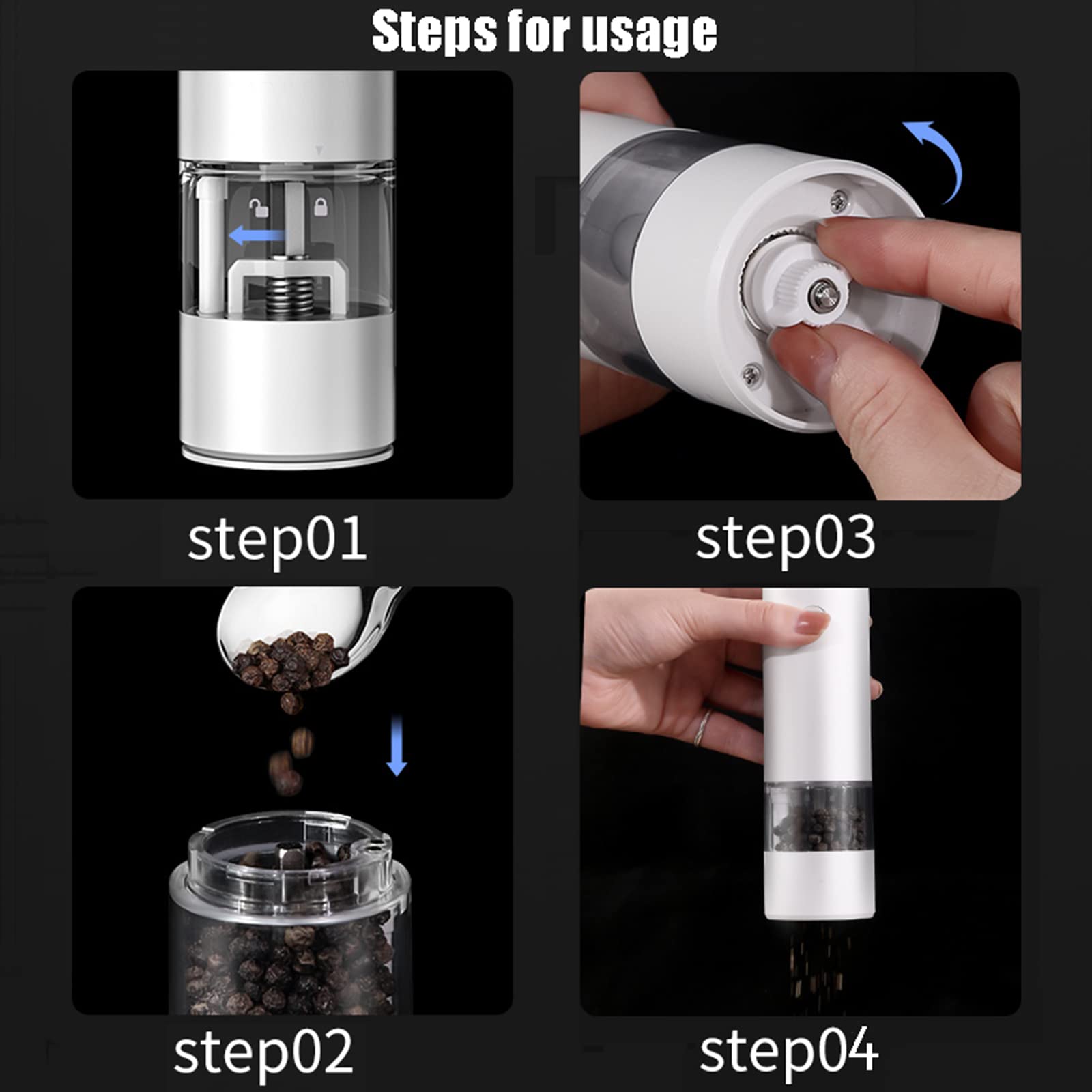 Steps for usage

step01

step03

step02

step04