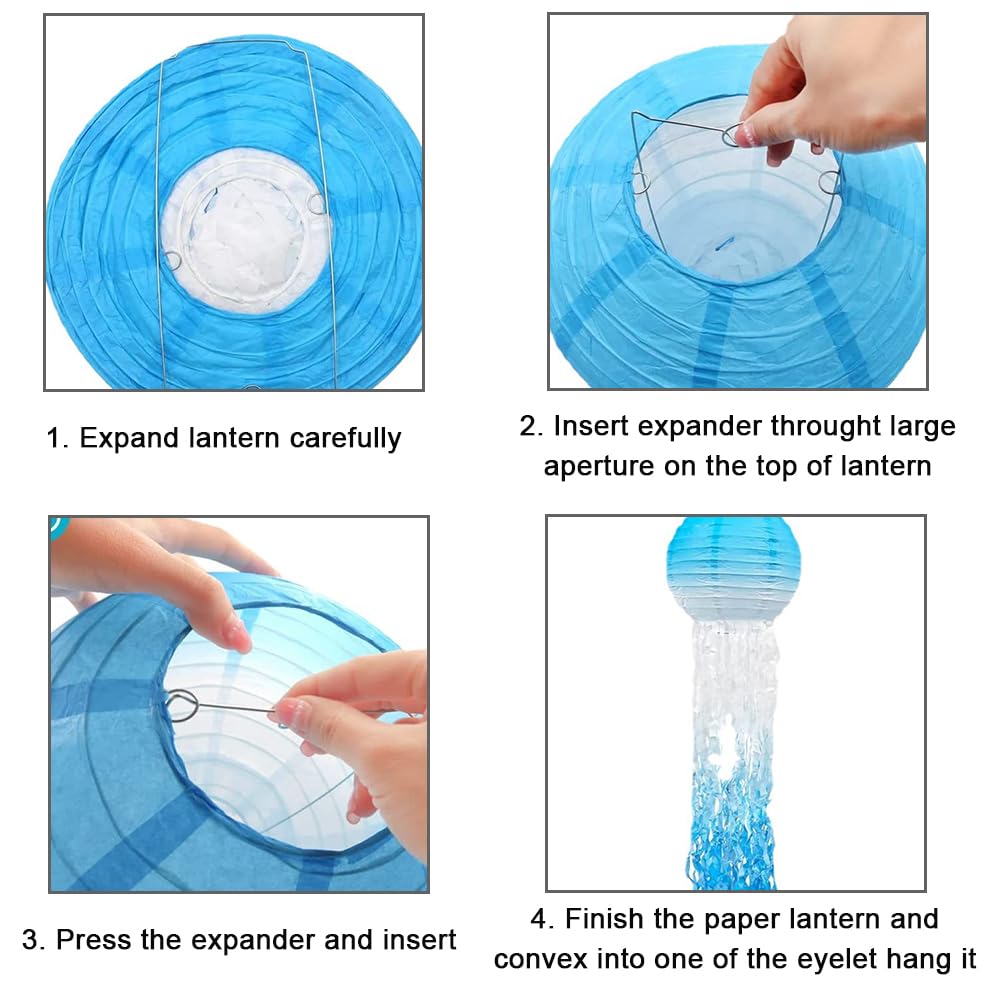 1. Expand lantern carefully

2. Insert expander throught large aperture on the top of lantern

3. Press the expander and insert

4. Finish the paper lantern and convex into one of the eyelet hang it