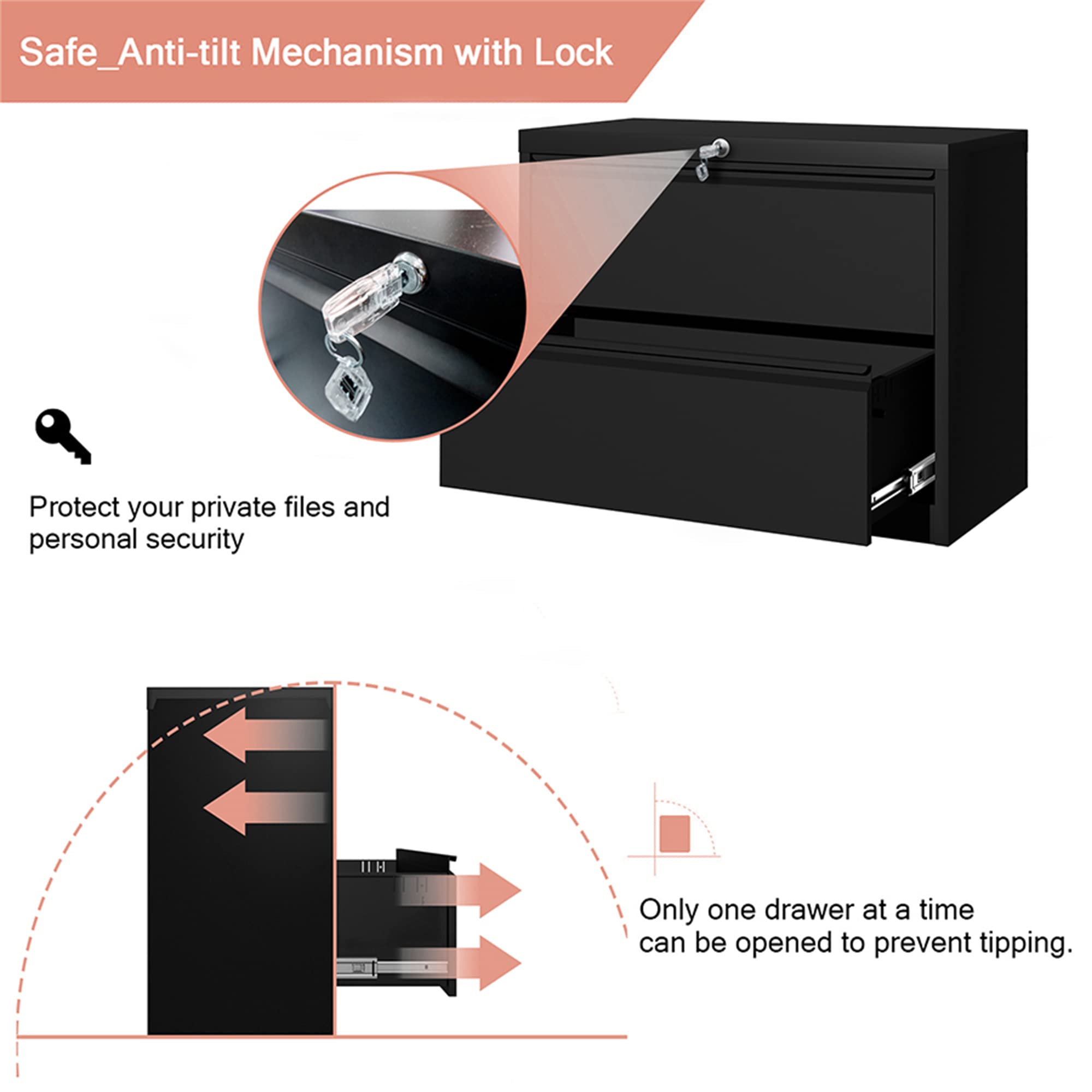 Safe_Anti-tilt Mechanism with Lock

Protect your private files and personal security

Only one drawer at a time can be opened to prevent tipping.