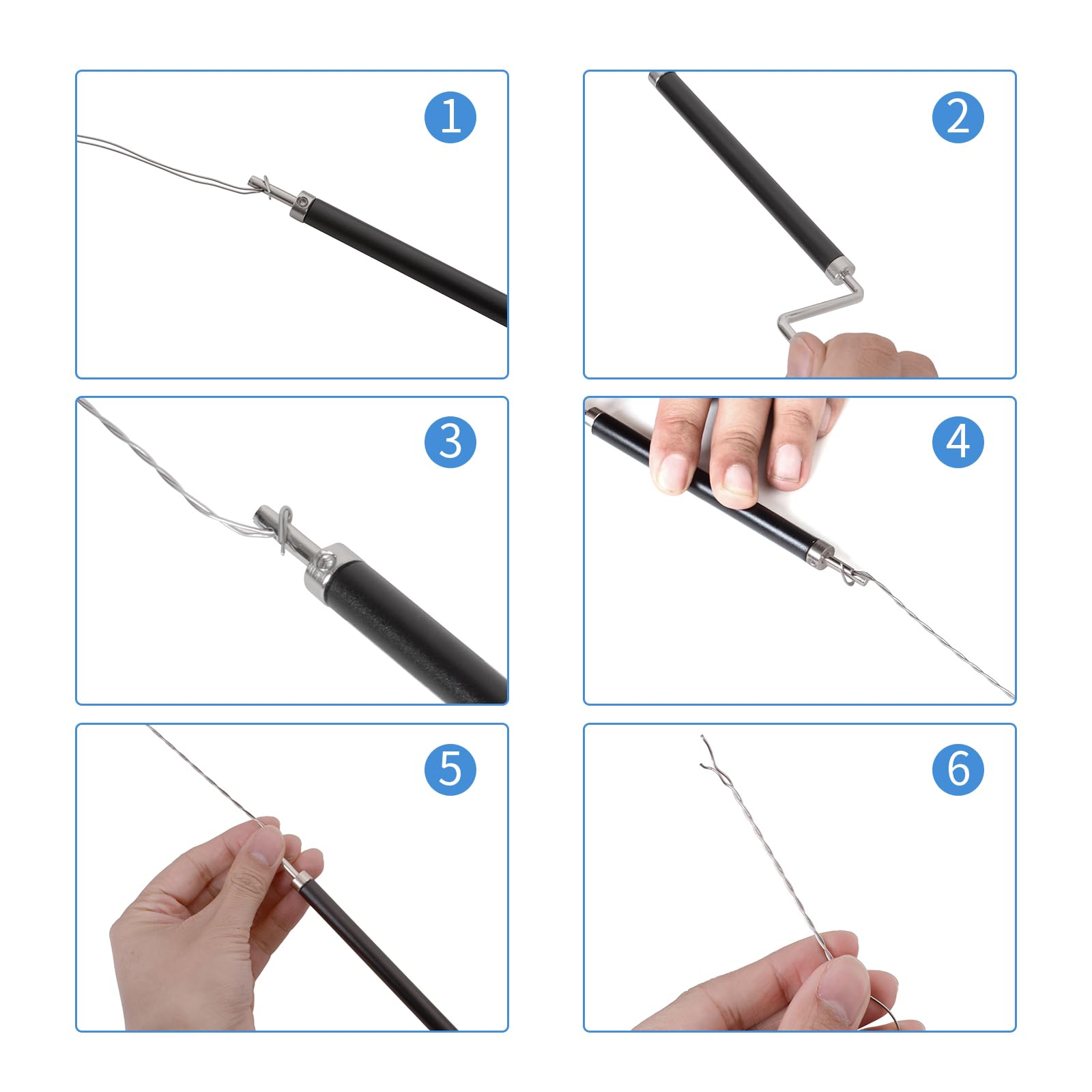 1

2

3

4

5

6