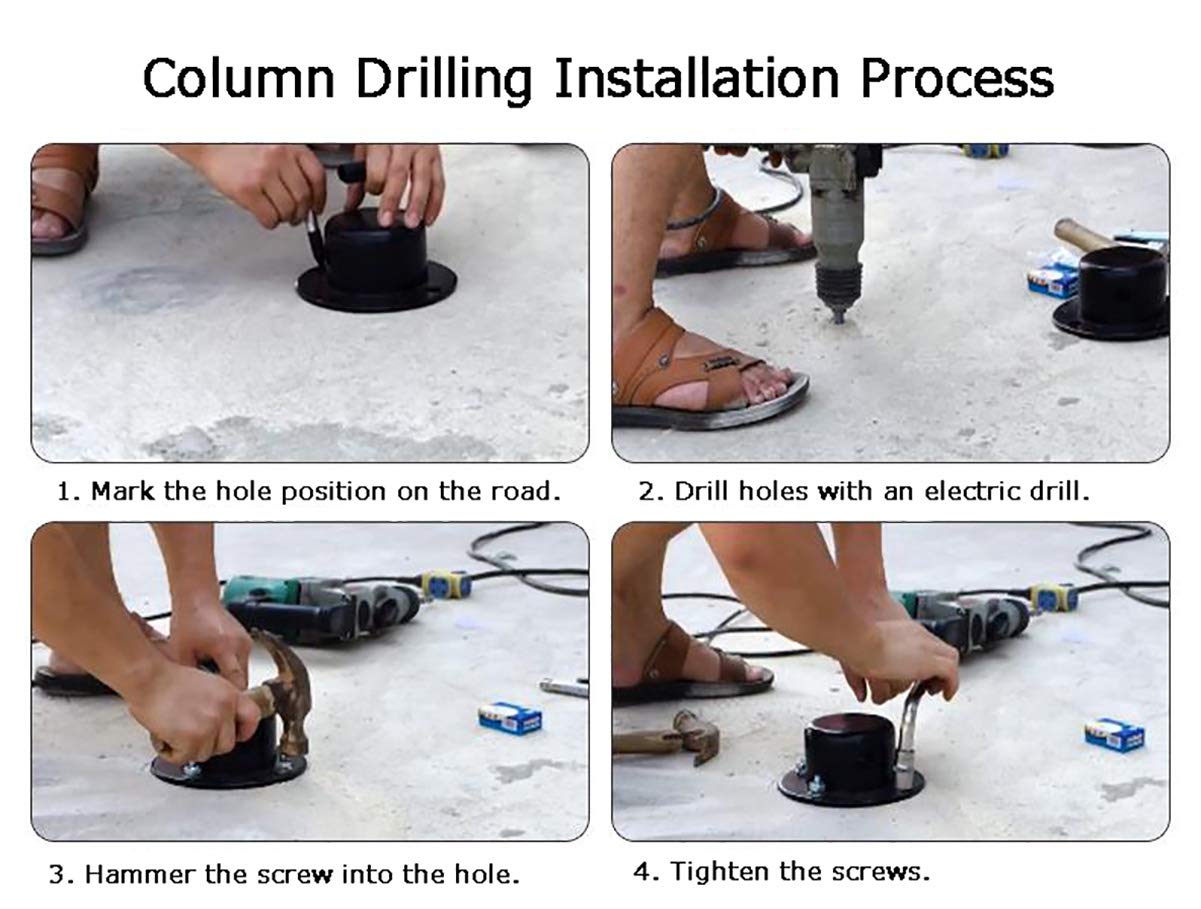 Column Drilling Installation Process

1. Mark the hole position on the road.

2. Drill holes with an electric drill.

3. Hammer the screw into the hole.

4. Tighten the screws.