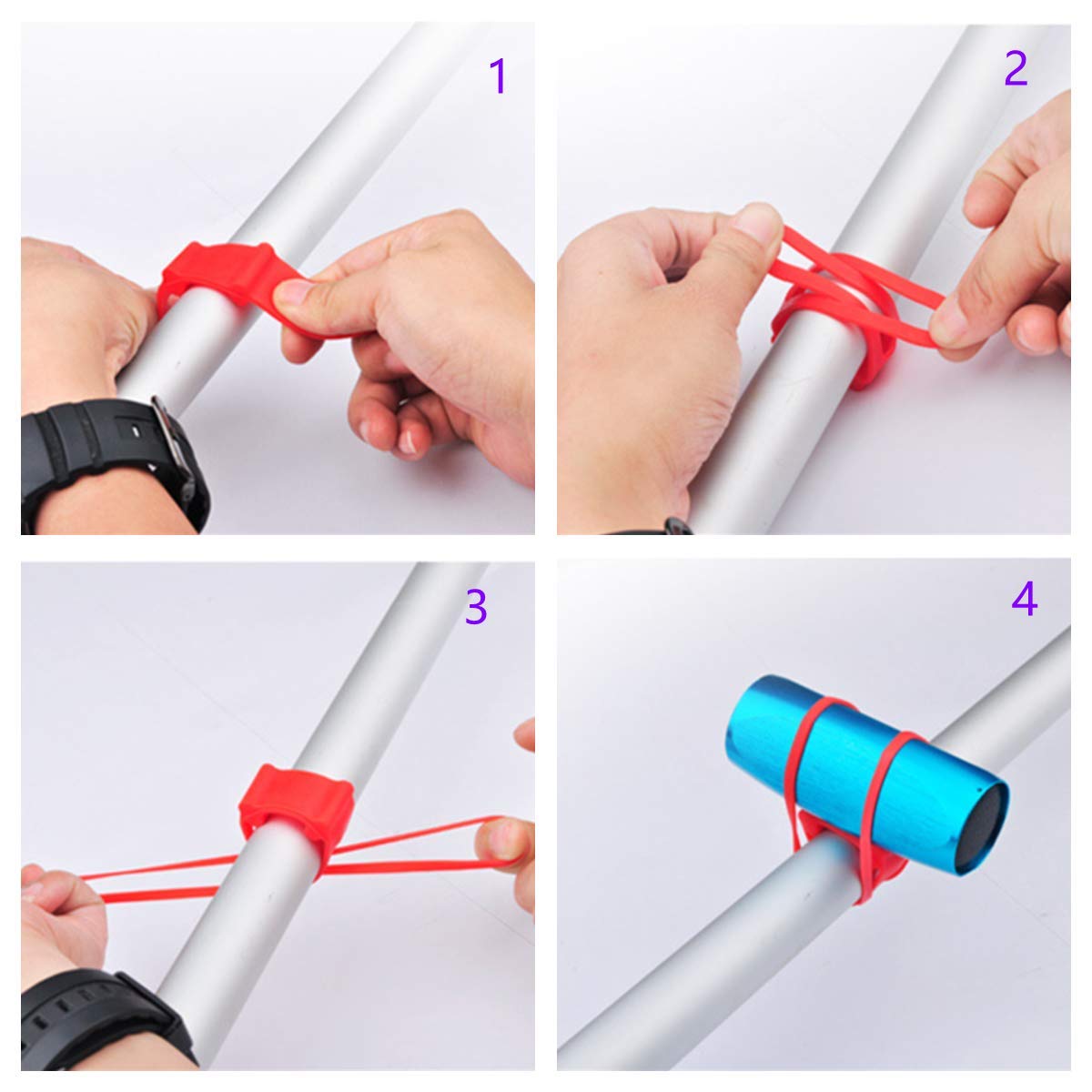 1

2

3

4