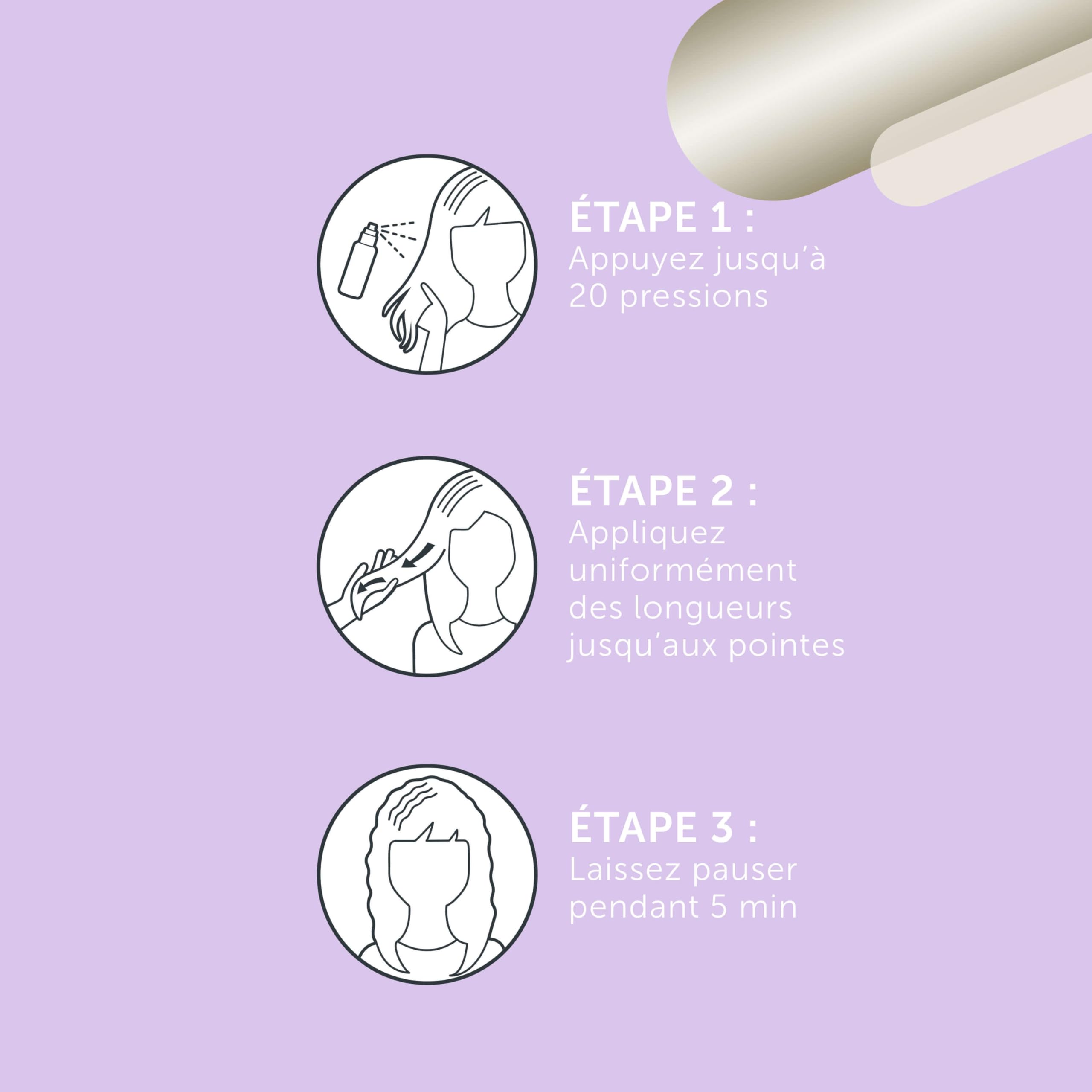 ÉTAPE 1 :
Appuyez jusqu'à 20 pressions

ÉTAPE 2 :
Appliquez uniformément des longueurs jusqu'aux pointes

ÉTAPE 3 :
Laissez pauser pendant 5 min