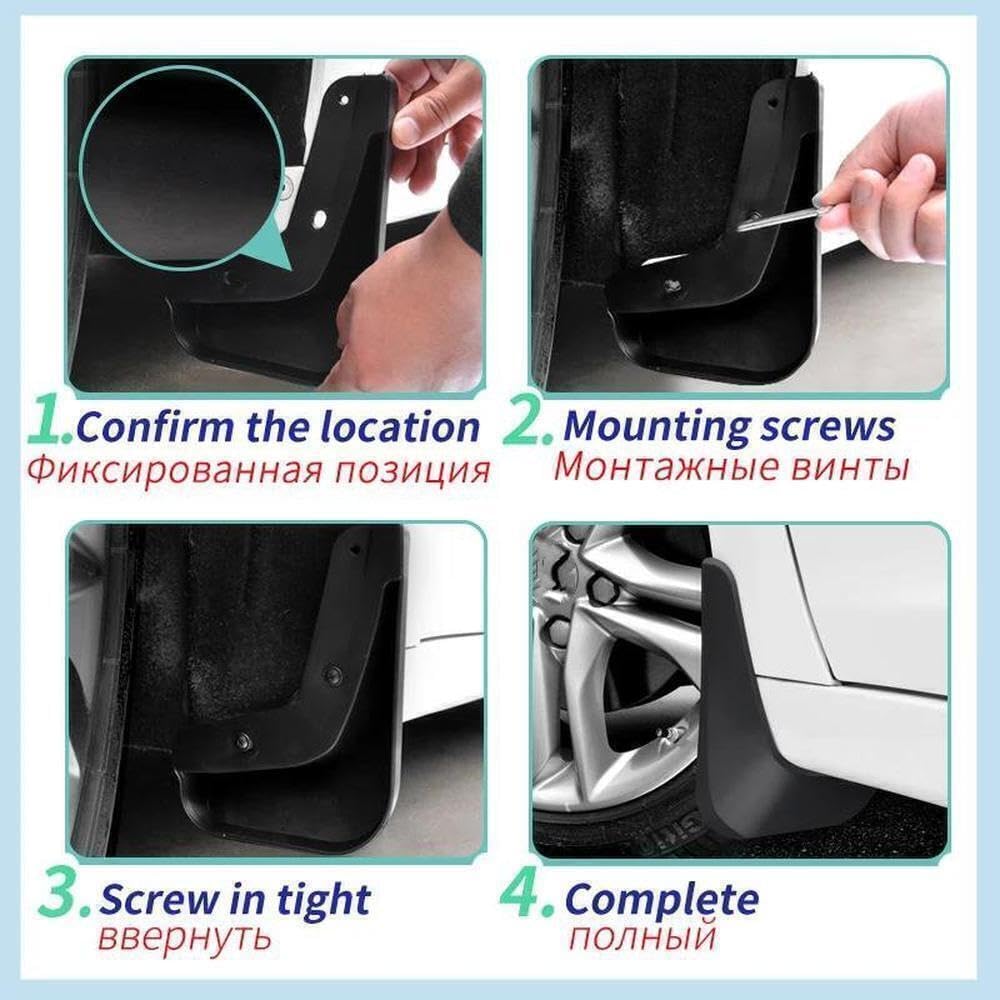 1. Confirm the location
Фиксированная позиция

2. Mounting screws
Монтажные винты

3. Screw in tight
ввернуть

4. Complete
полный