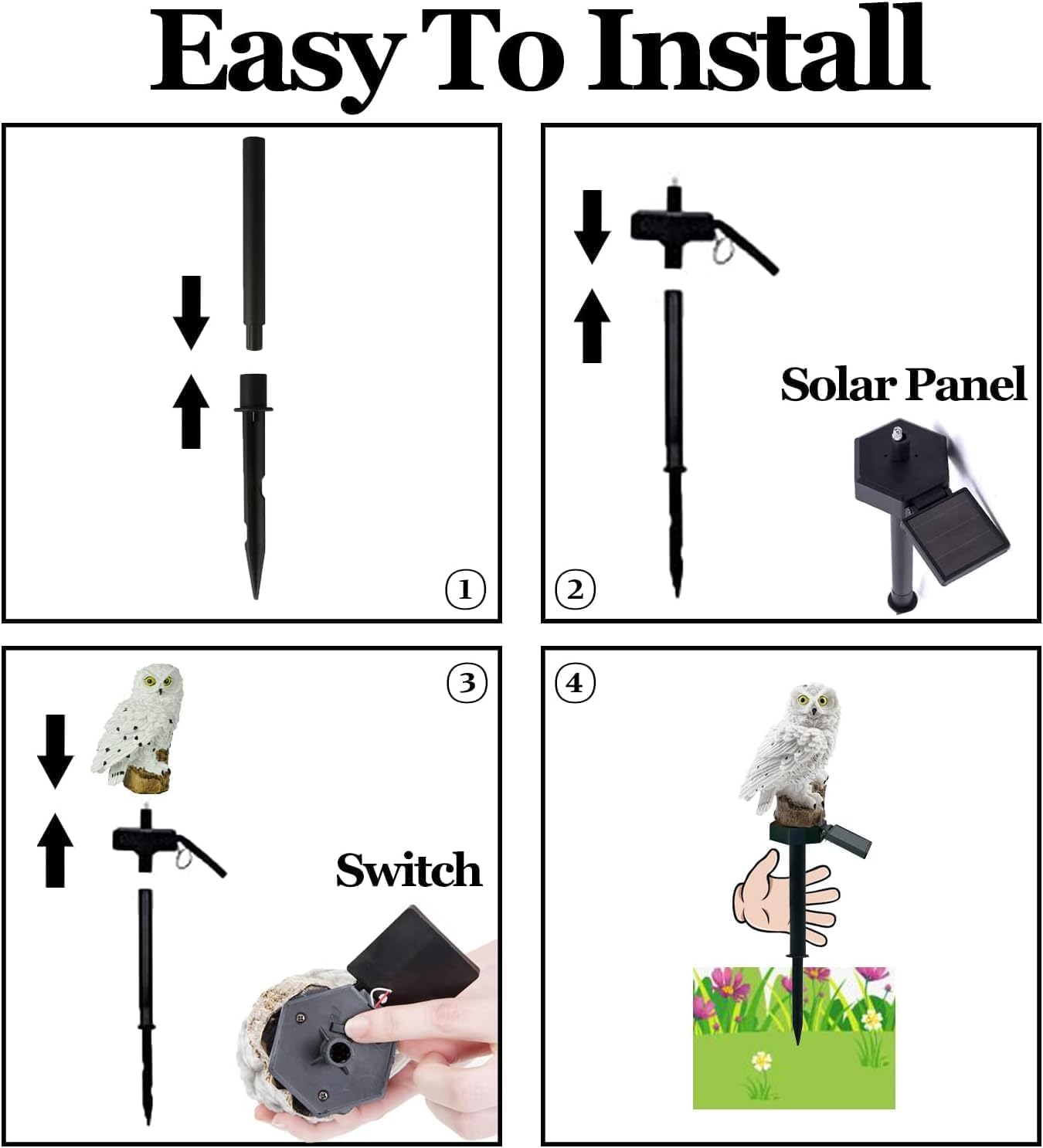 Easy To Install

①

②

Solar Panel

③

Switch

④