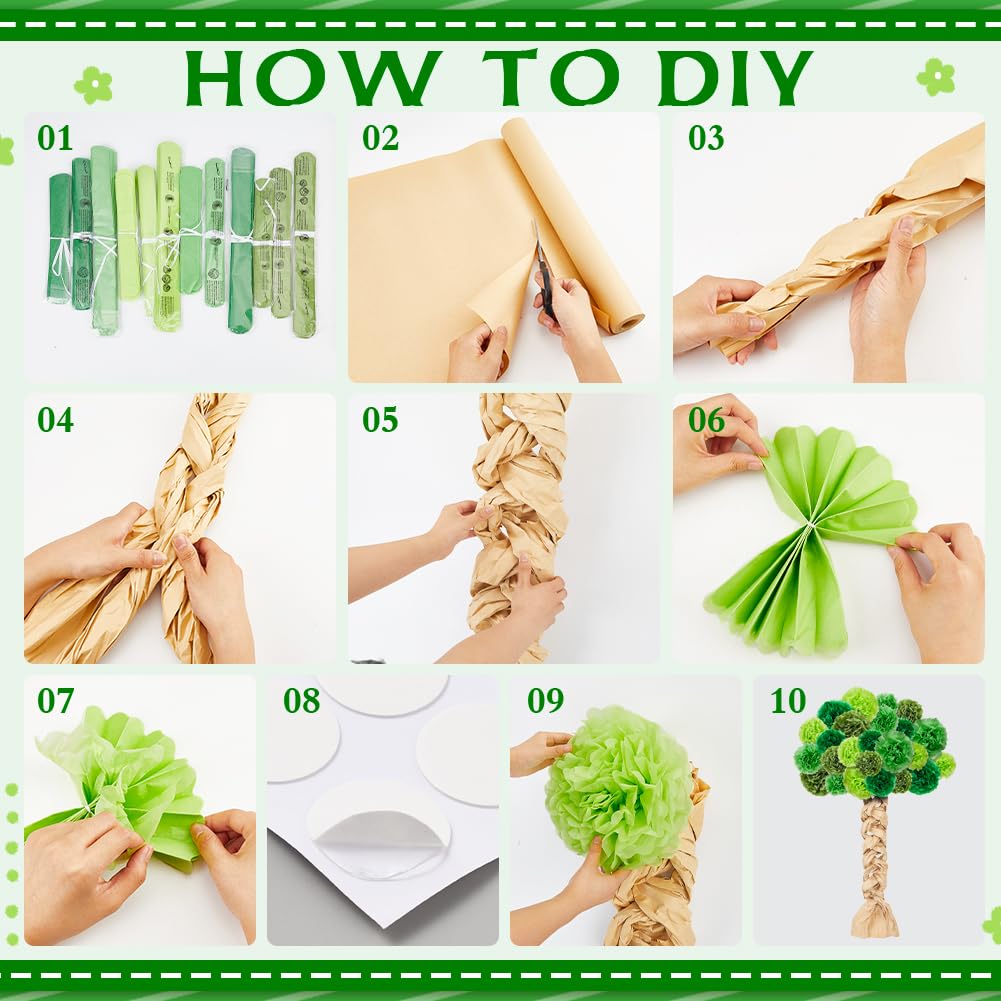 HOW TO DIY

01

02

03

04

05

06

07

08

09

10