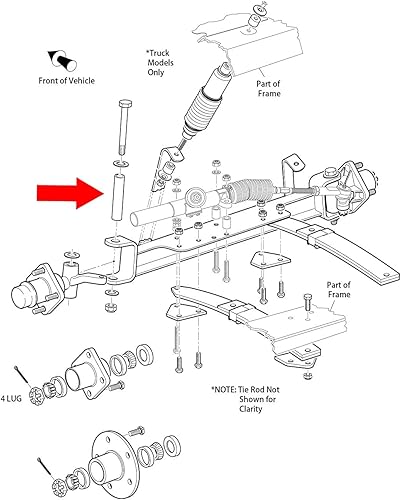 Front of Vehicle

*Truck Models Only

Part of Frame

Part of Frame

4 LUG

*NOTE: Tie Rod Not Shown for Clarity