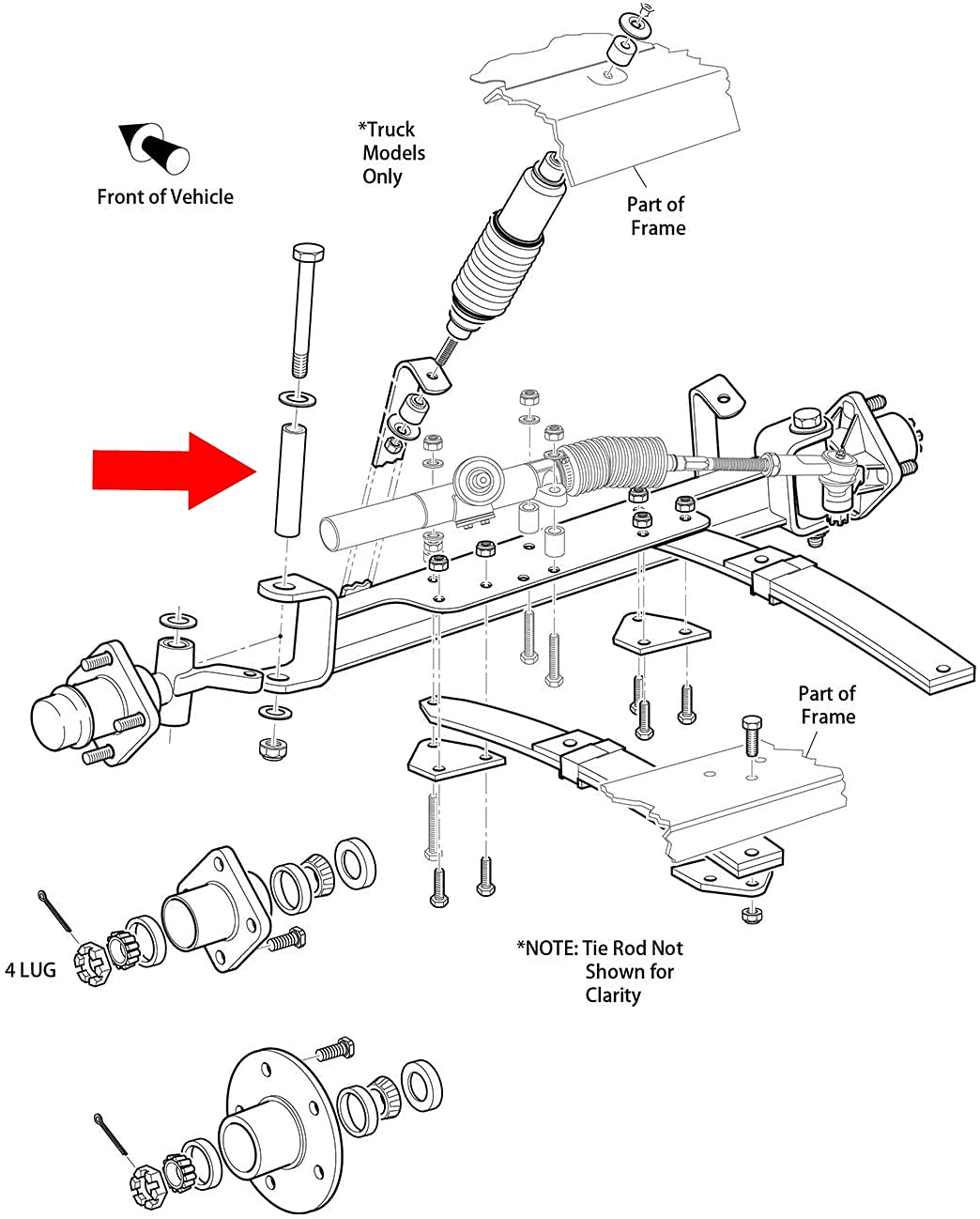 *Truck Models Only

Front of Vehicle

Part of Frame

Part of Frame

4 LUG

*NOTE: Tie Rod Not Shown for Clarity