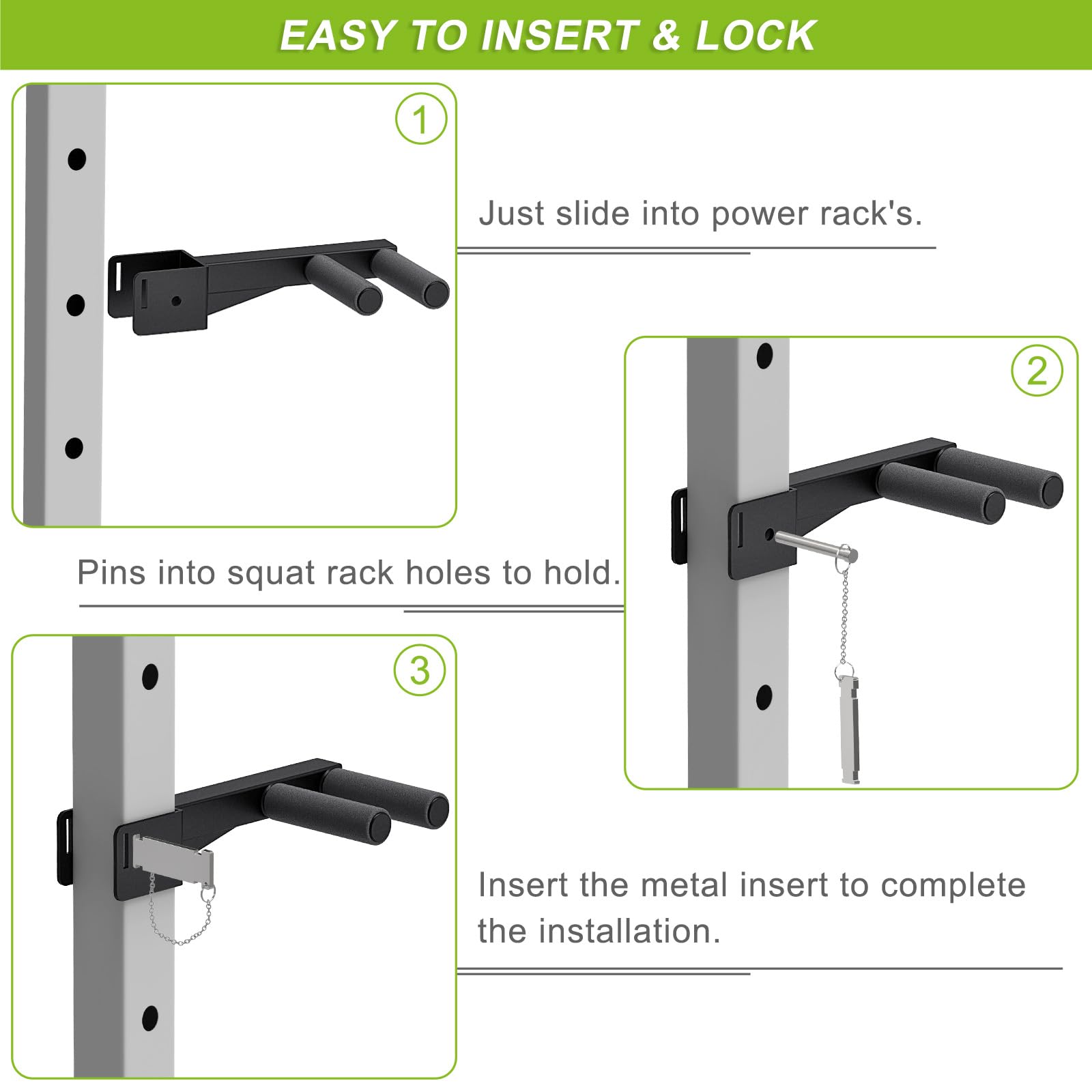 EASY TO INSERT & LOCK

1

Just slide into power rack's.

2

Pins into squat rack holes to hold.

3

Insert the metal insert to complete the installation.