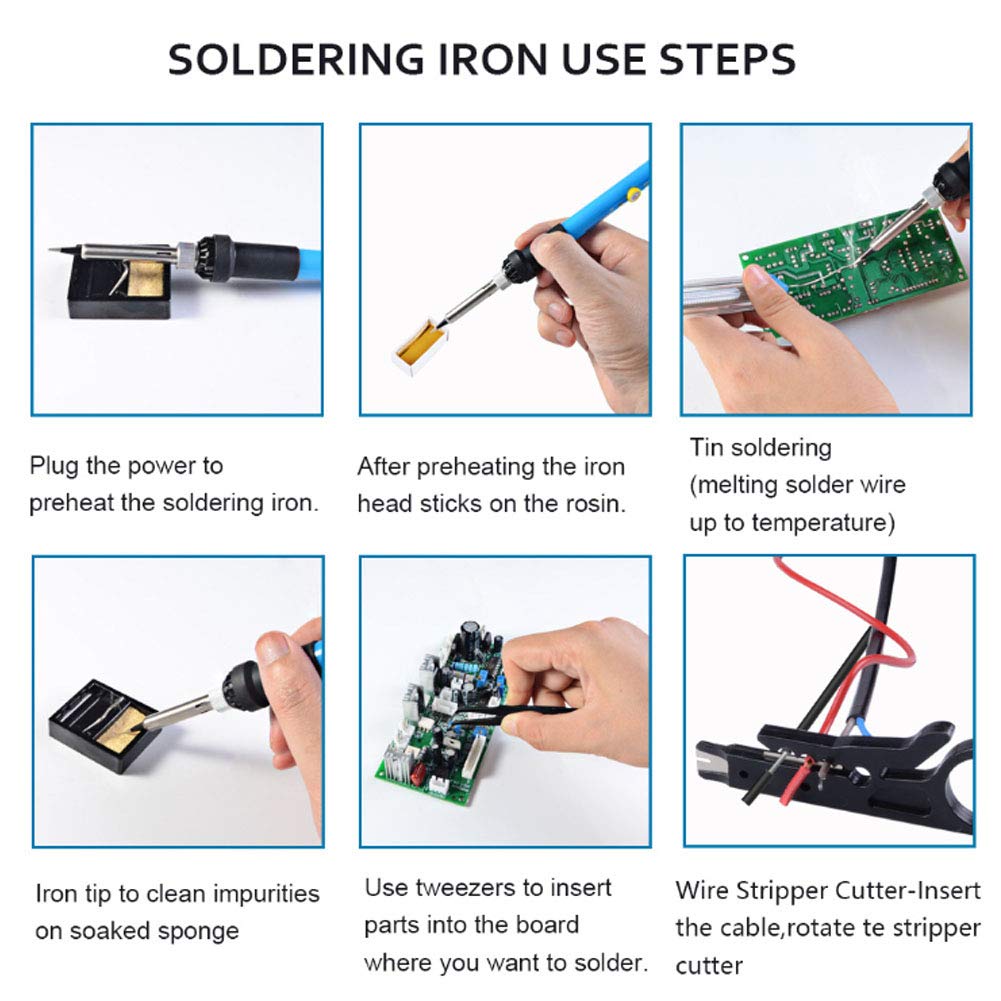 SOLDERING IRON USE STEPS

Plug the power to preheat the soldering iron.

After preheating the iron head sticks on the rosin.

Tin soldering
(melting solder wire up to temperature)

Iron tip to clean impurities on soaked sponge

Use tweezers to insert parts into the board where you want to solder.

Wire Stripper Cutter-Insert the cable,rotate te stripper cutter