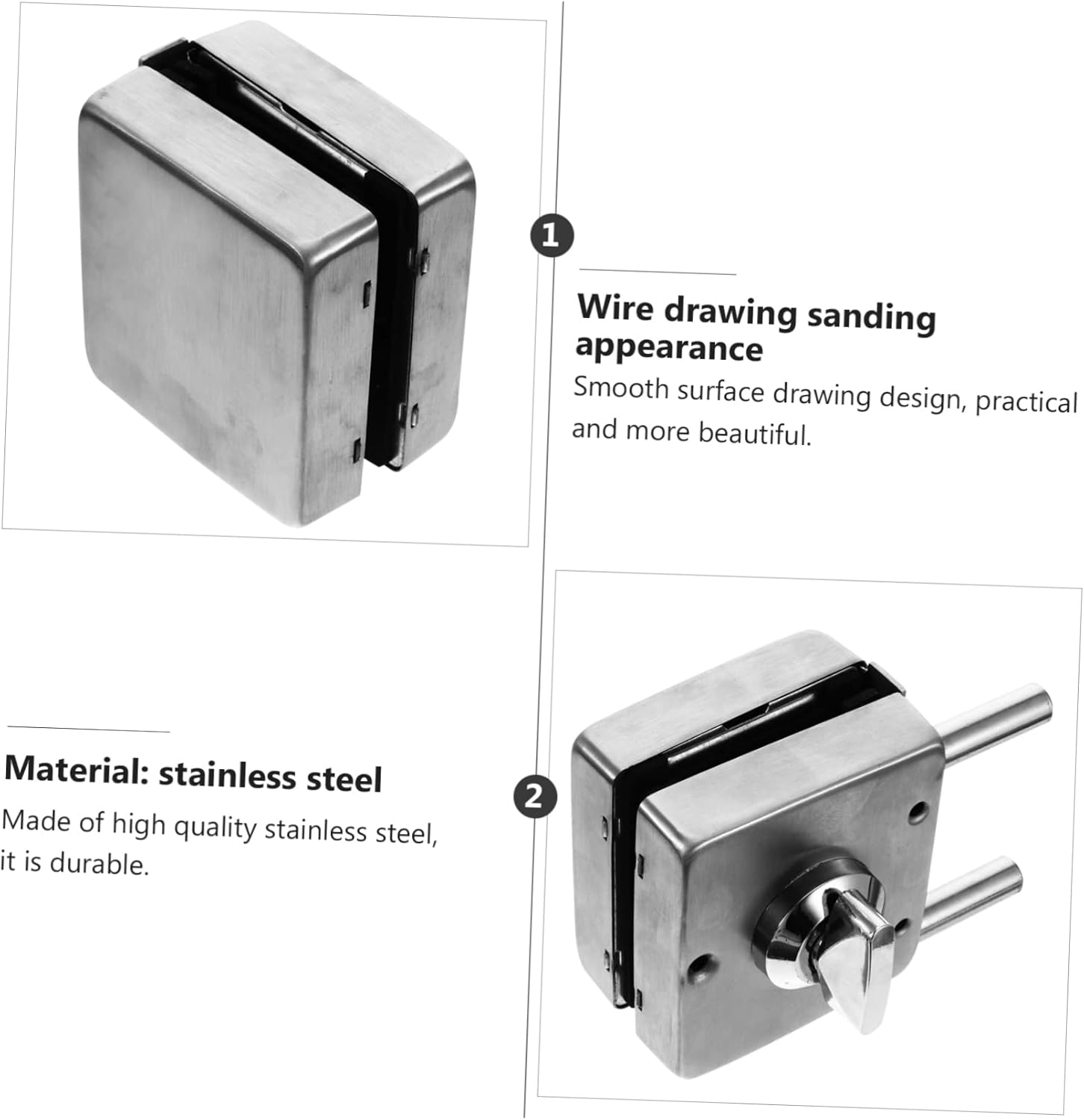 1

Wire drawing sanding appearance

Smooth surface drawing design, practical and more beautiful.

Material: stainless steel

Made of high quality stainless steel, it is durable.

2