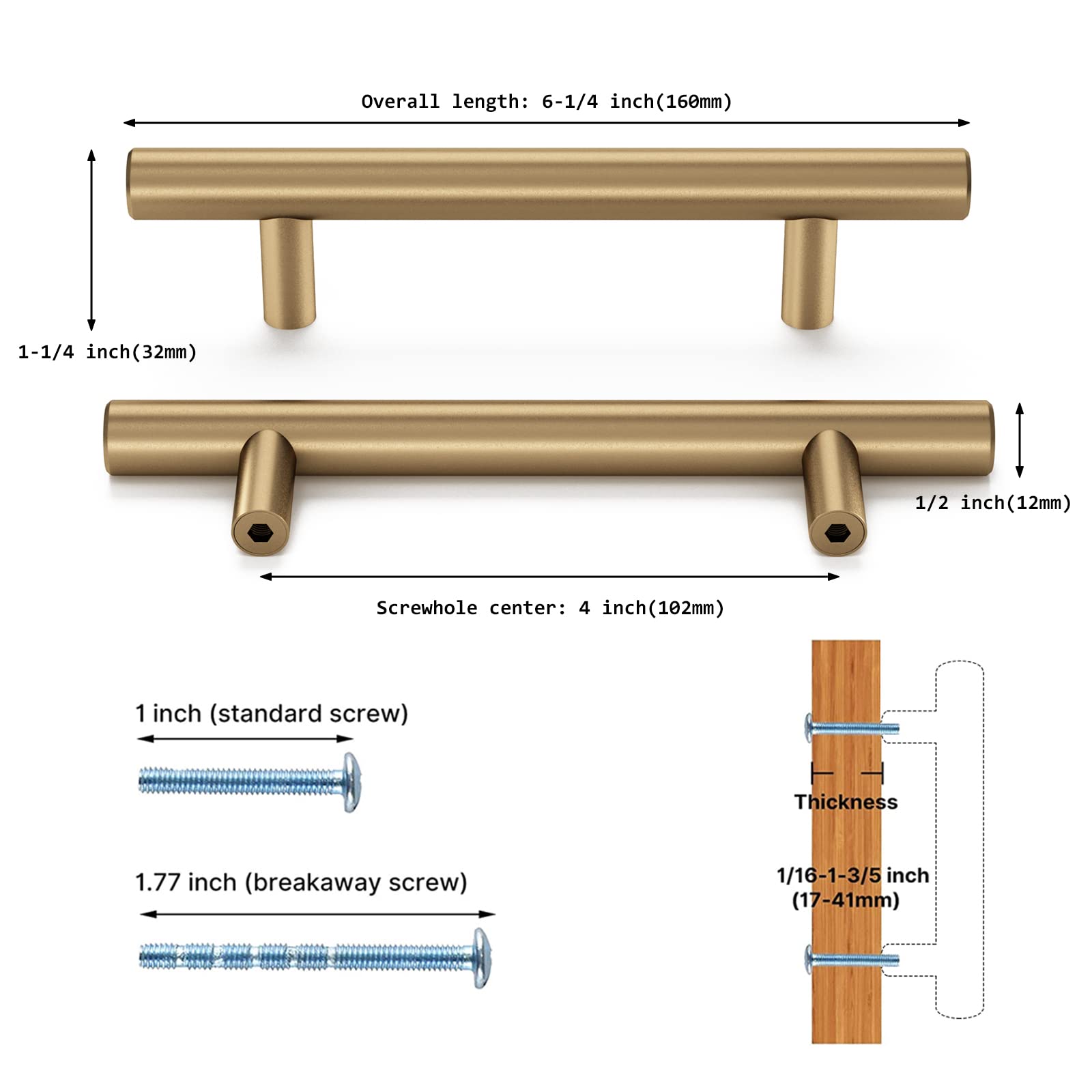 Overall length: 6-1/4 inch(160mm)

1-1/4 inch(32mm)

1/2 inch(12mm)

Screwhole center: 4 inch(102mm)

1 inch (standard screw)

1.77 inch (breakaway screw)

Thickness

1/16-1-3/5 inch
(17-41mm)