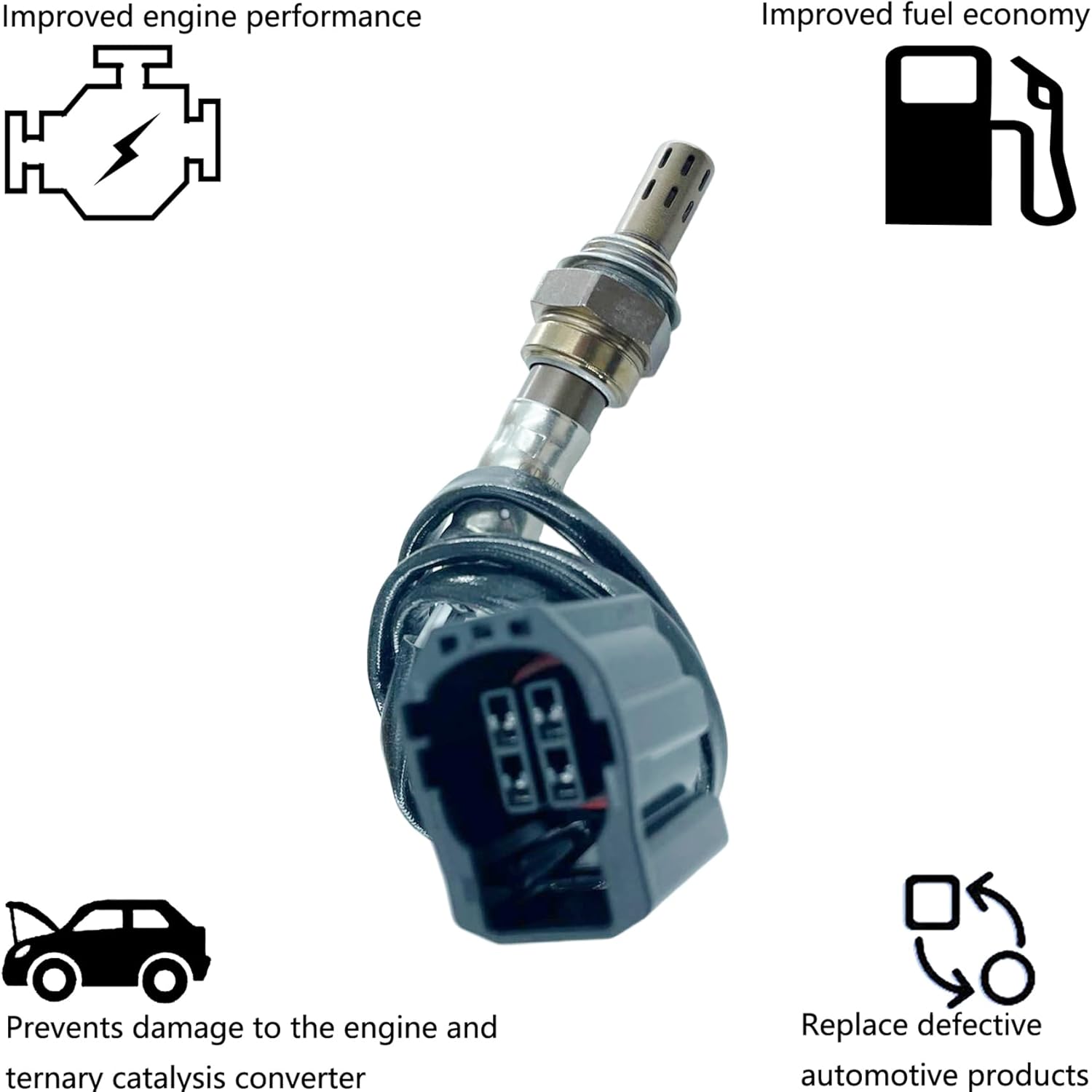 Improved engine performance

Improved fuel economy

Prevents damage to the engine and ternary catalysis converter

Replace defective automotive products