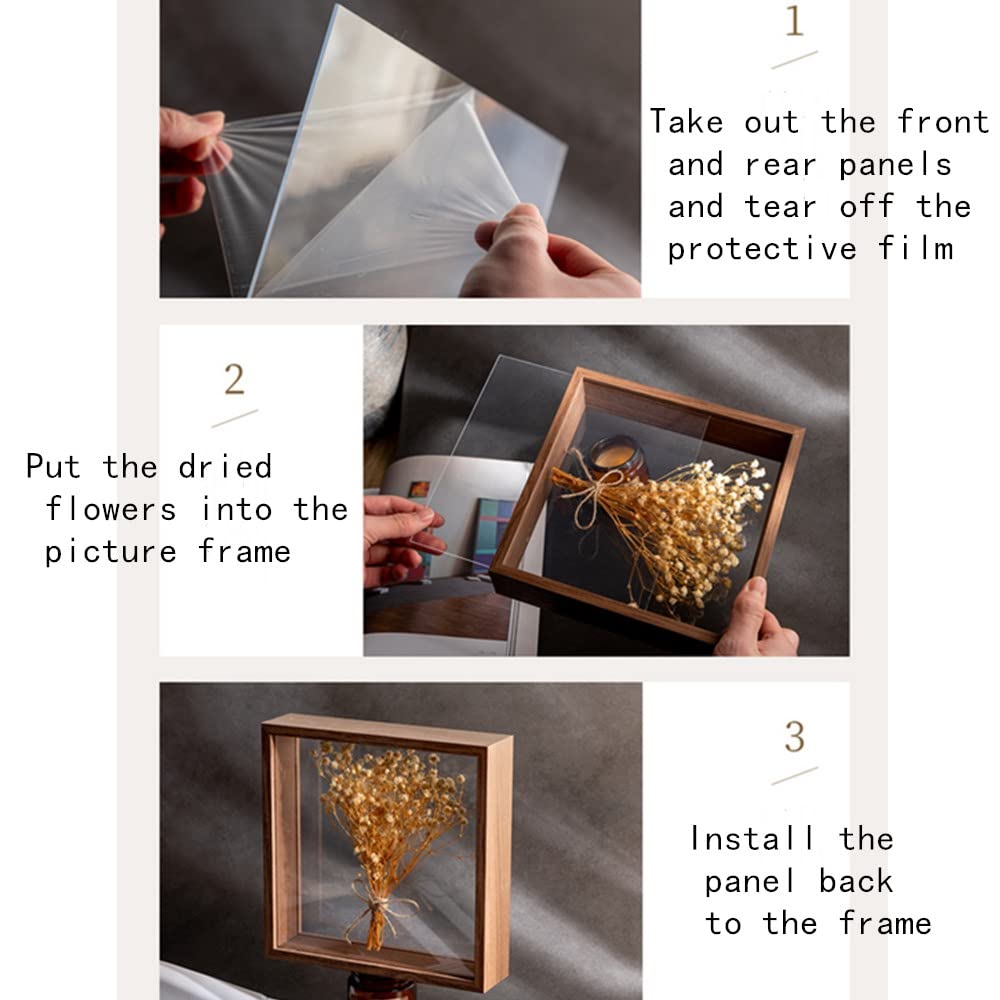 1

Take out the front and rear panels and tear off the protective film

2

Put the dried flowers into the picture frame

3

Install the panel back to the frame