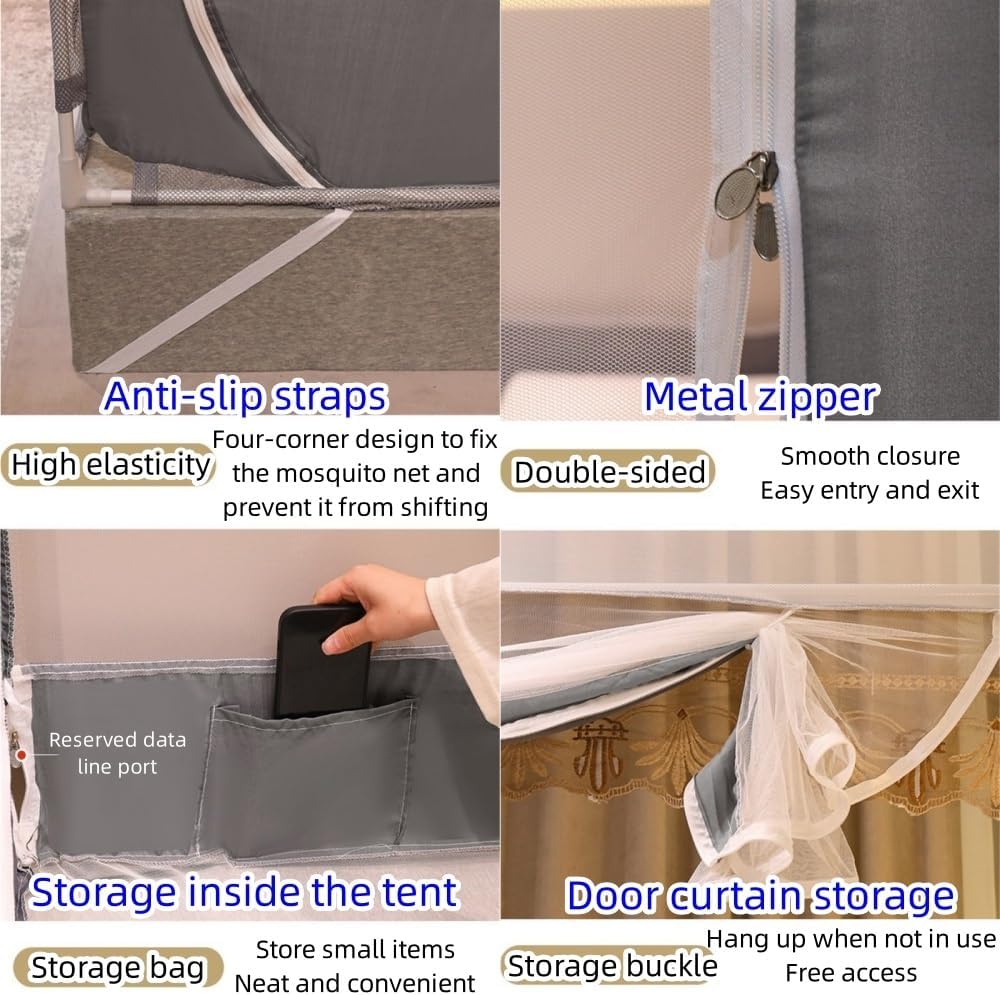 Anti-slip straps

High elasticity

Four-corner design to fix the mosquito net and prevent it from shifting

Metal zipper

Double-sided

Smooth closure
Easy entry and exit

Reserved data line port

Storage inside the tent

Storage bag

Store small items
Neat and convenient

Door curtain storage

Storage buckle

Hang up when not in use
Free access