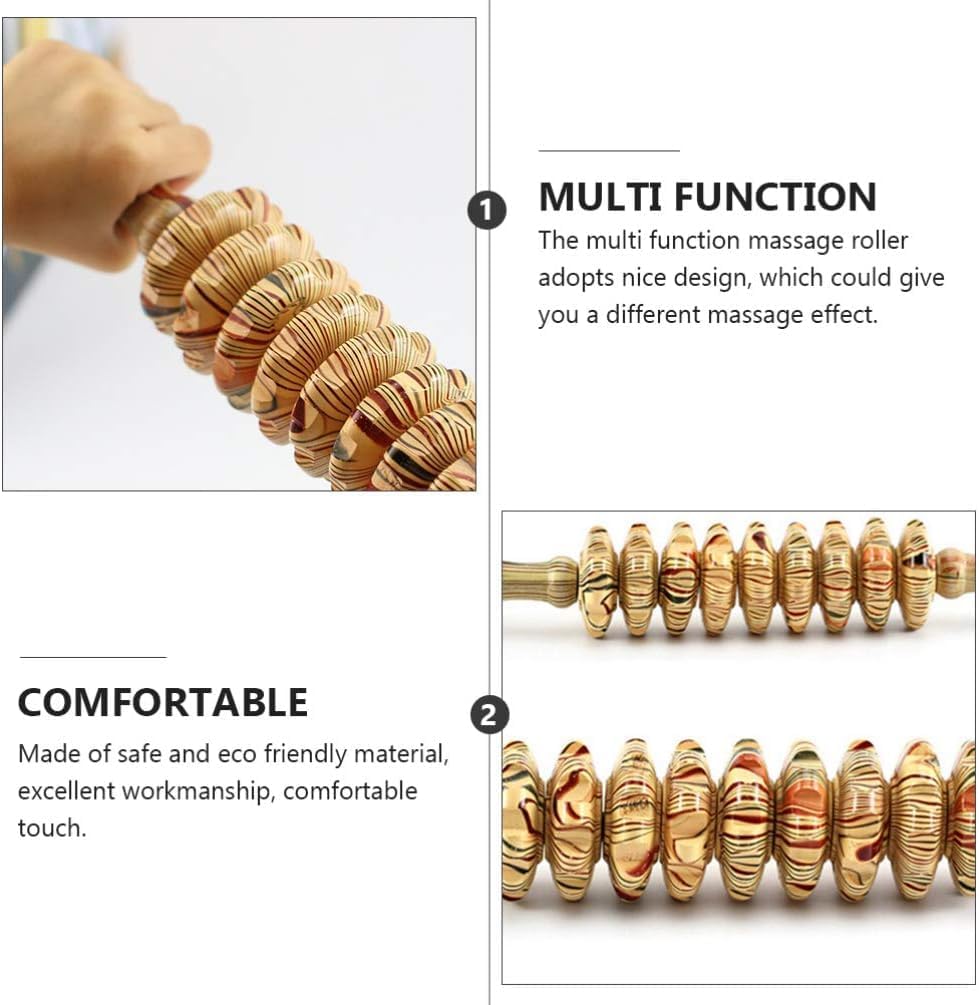 1

MULTI FUNCTION

The multi function massage roller adopts nice design, which could give you a different massage effect.

COMFORTABLE

Made of safe and eco friendly material, excellent workmanship, comfortable touch.

2