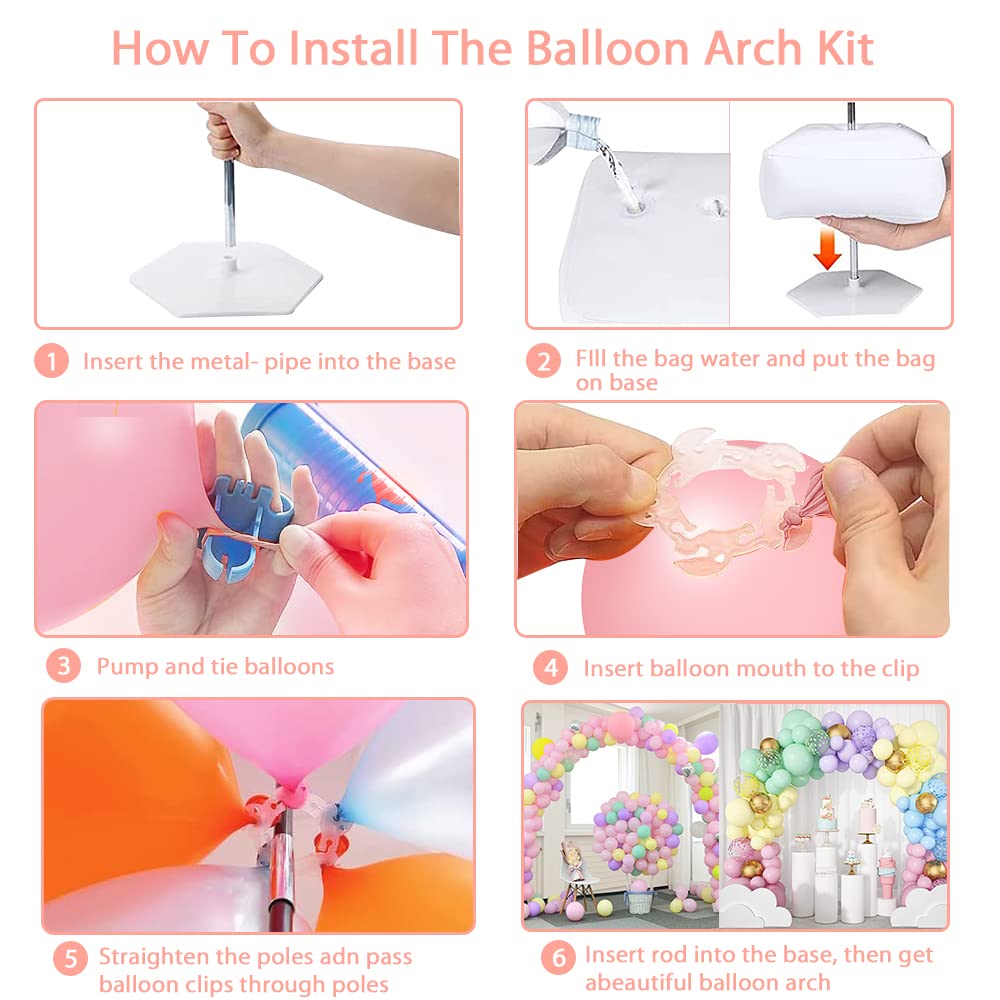 How To Install The Balloon Arch Kit

1 Insert the metal- pipe into the base

2 FIll the bag water and put the bag on base

3 Pump and tie balloons

4 Insert balloon mouth to the clip

5 Straighten the poles adn pass balloon clips through poles

6 Insert rod into the base, then get abeautiful balloon arch