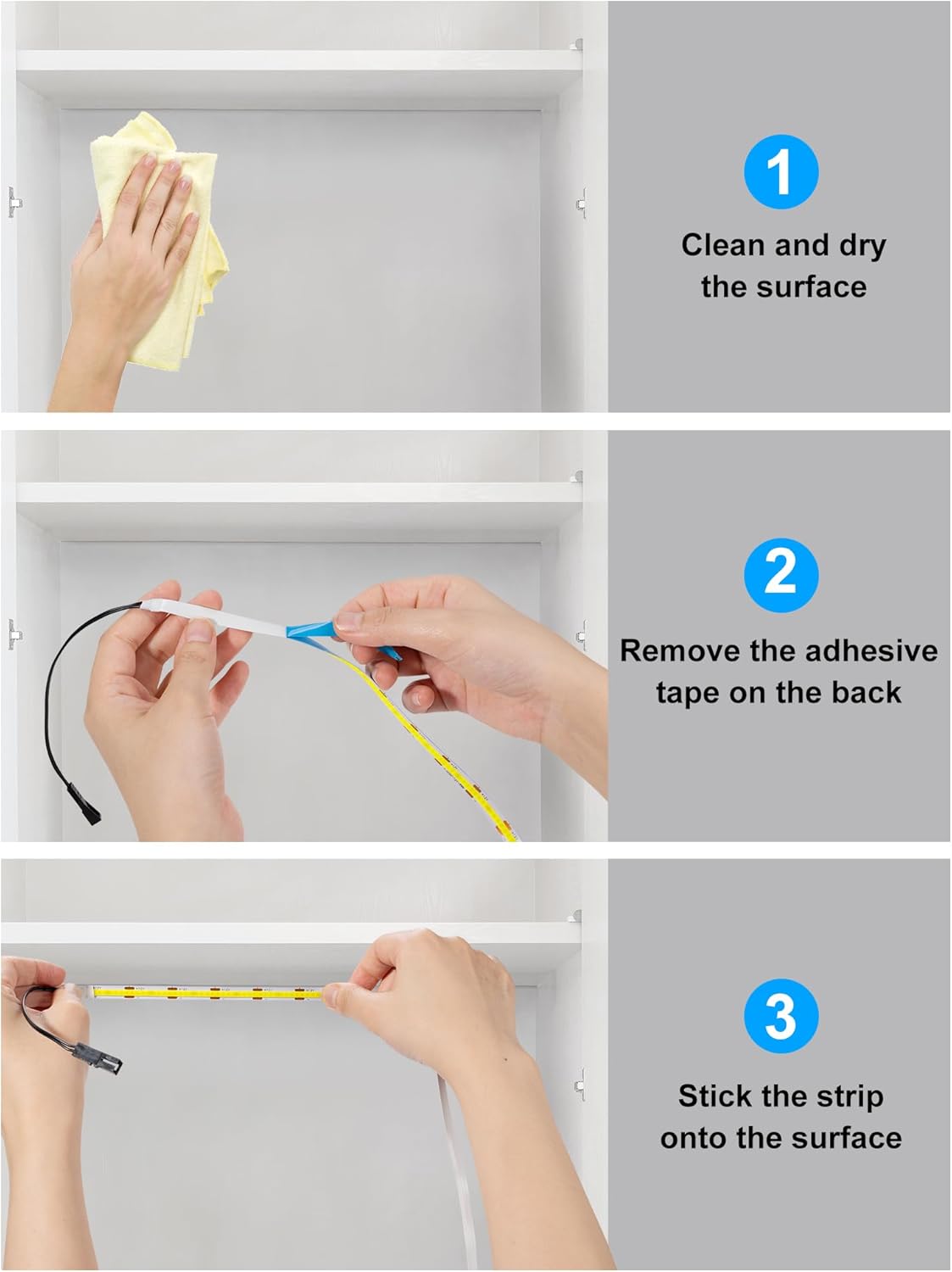 1

Clean and dry the surface

2

Remove the adhesive tape on the back

3

Stick the strip onto the surface