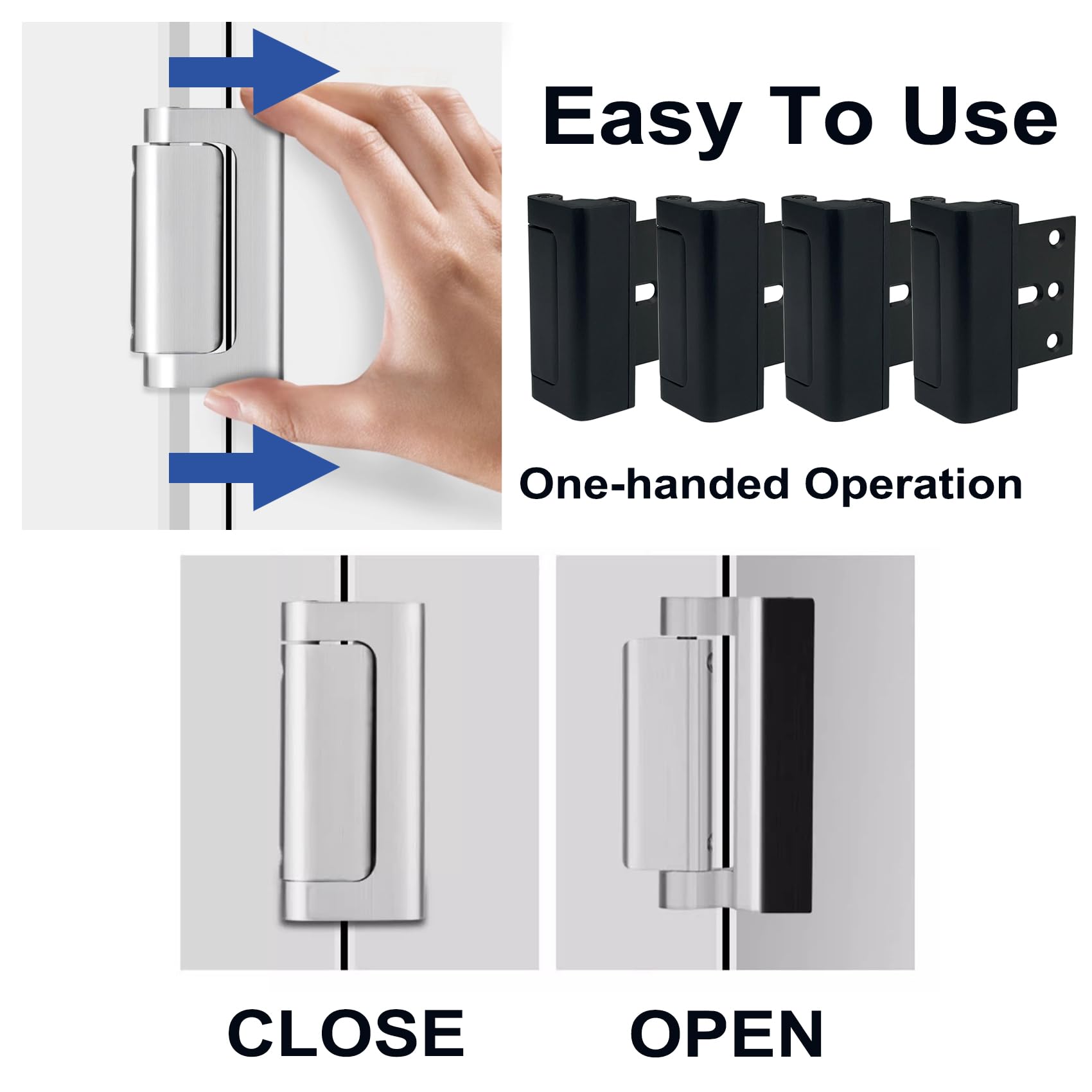 Easy To Use

One-handed Operation

CLOSE

OPEN