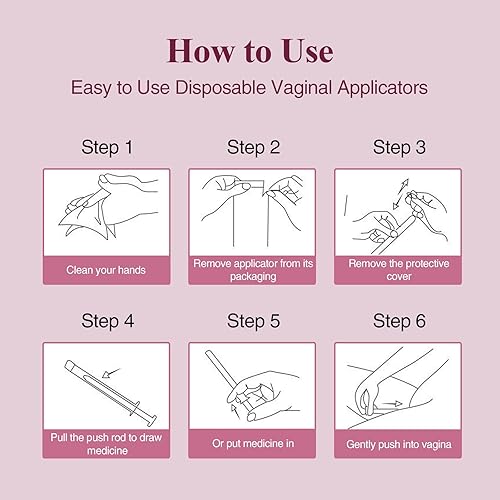 How to Use

Easy to Use Disposable Vaginal Applicators

Step 1

Clean your hands

Step 2

Remove applicator from its packaging

Step 3

Remove the protective cover

Step 4

Pull the push rod to draw medicine

Step 5

Or put medicine in

Step 6

Gently push into vagina