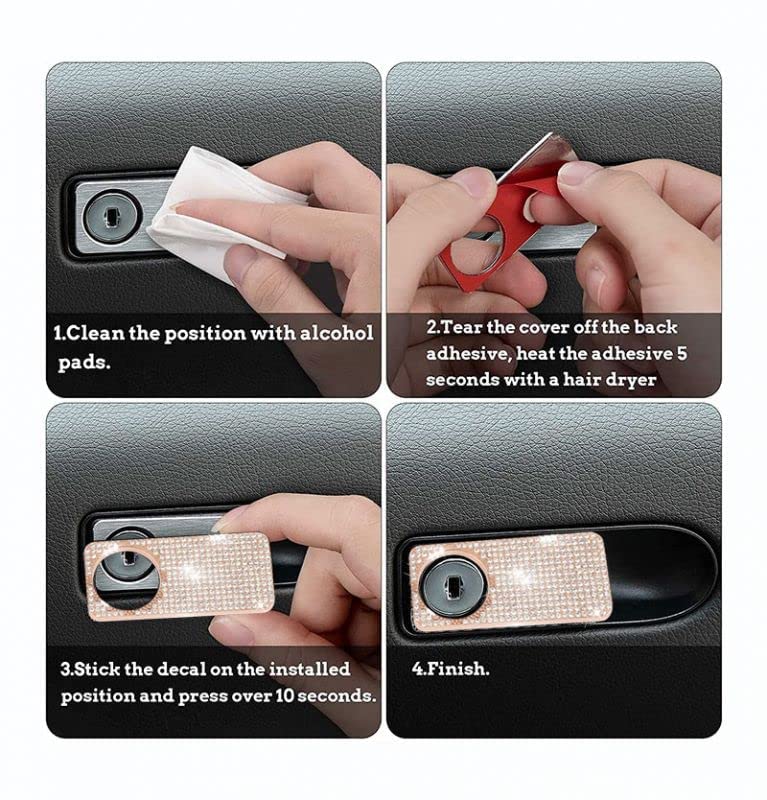 1.Clean the position with alcohol pads.

2.Tear the cover off the back adhesive, heat the adhesive 5 seconds with a hair dryer

3.Stick the decal on the installed position and press over 10 seconds.

4.Finish.