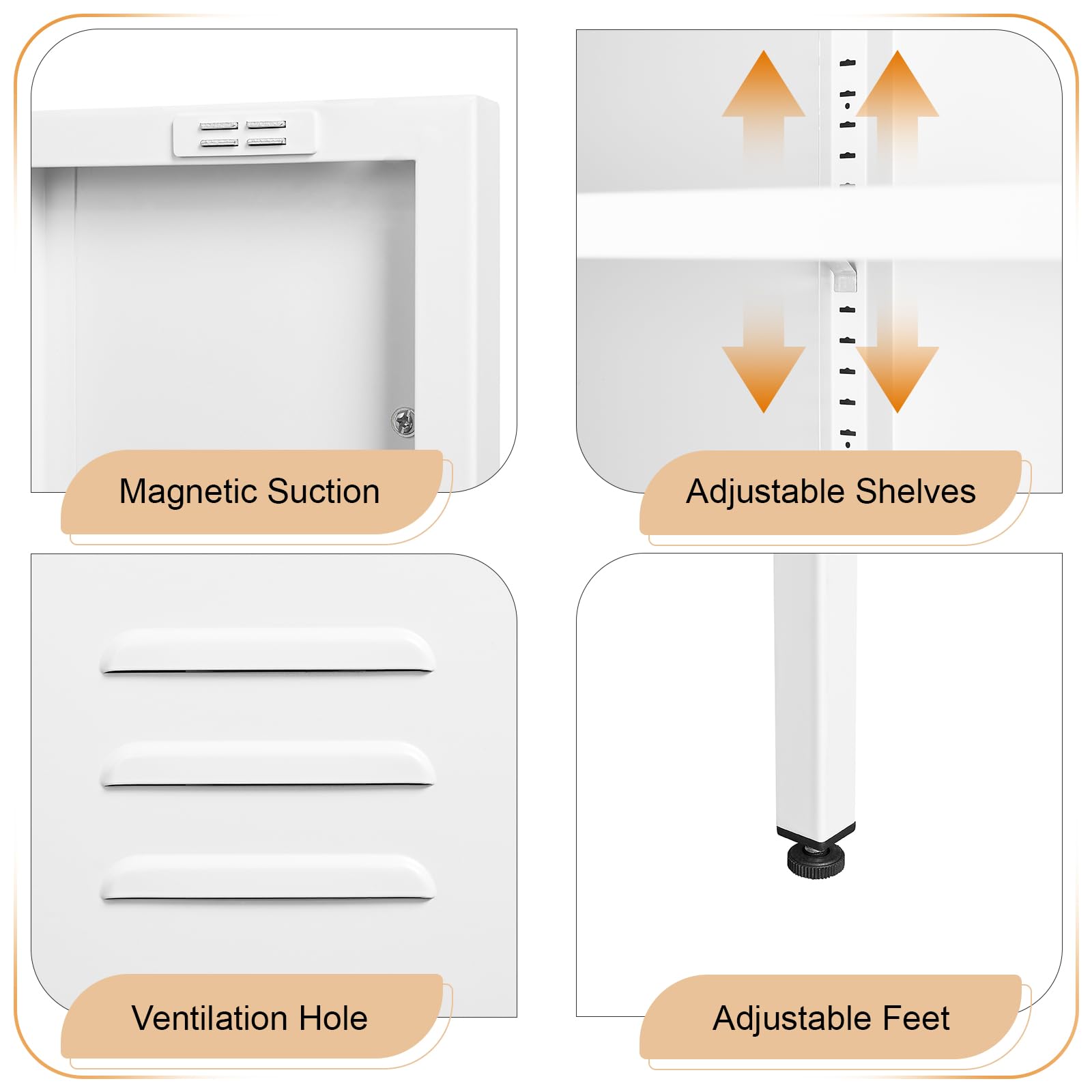 Magnetic Suction

Adjustable Shelves

Ventilation Hole

Adjustable Feet