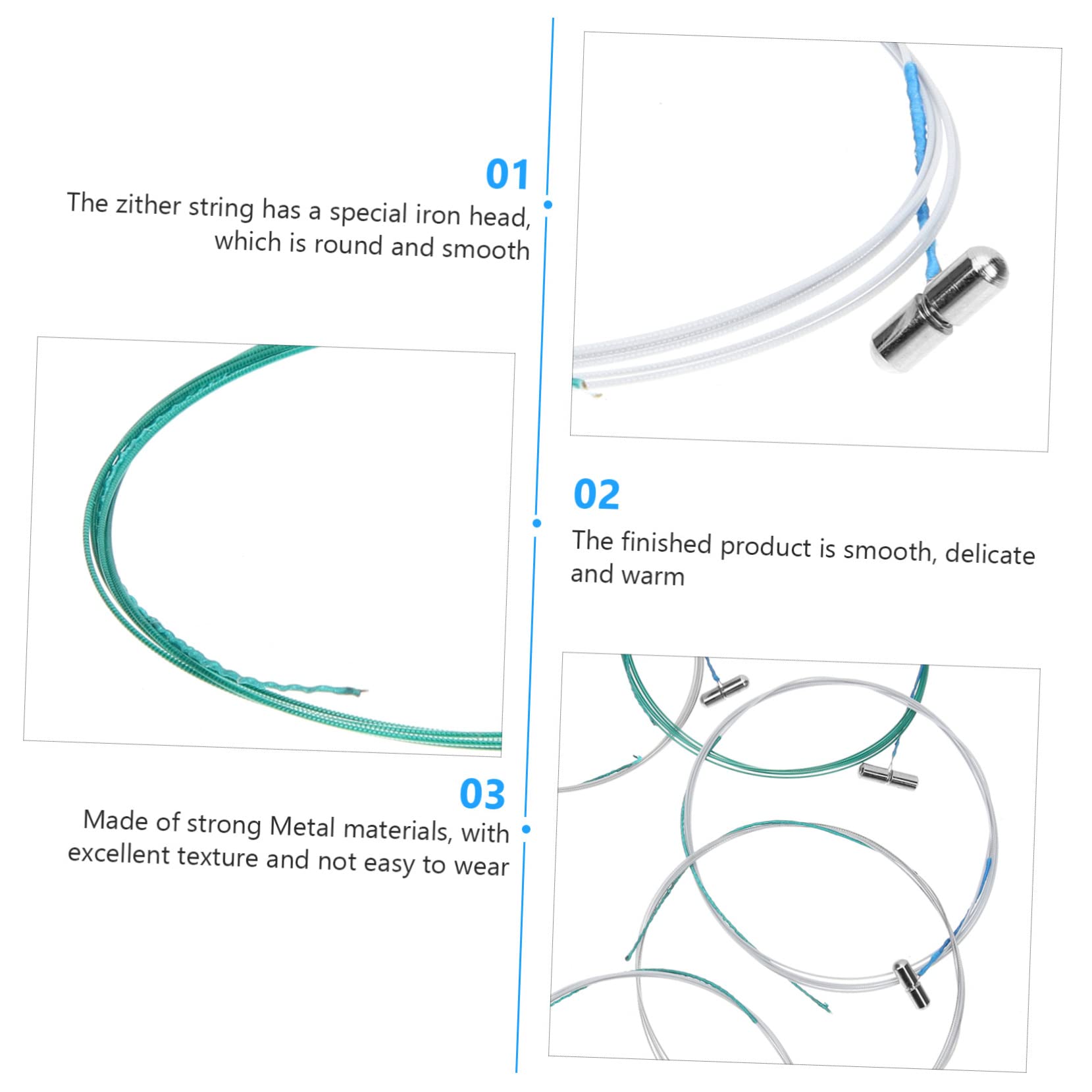 01
The zither string has a special iron head, which is round and smooth

02
The finished product is smooth, delicate and warm

03
Made of strong Metal materials, with excellent texture and not easy to wear