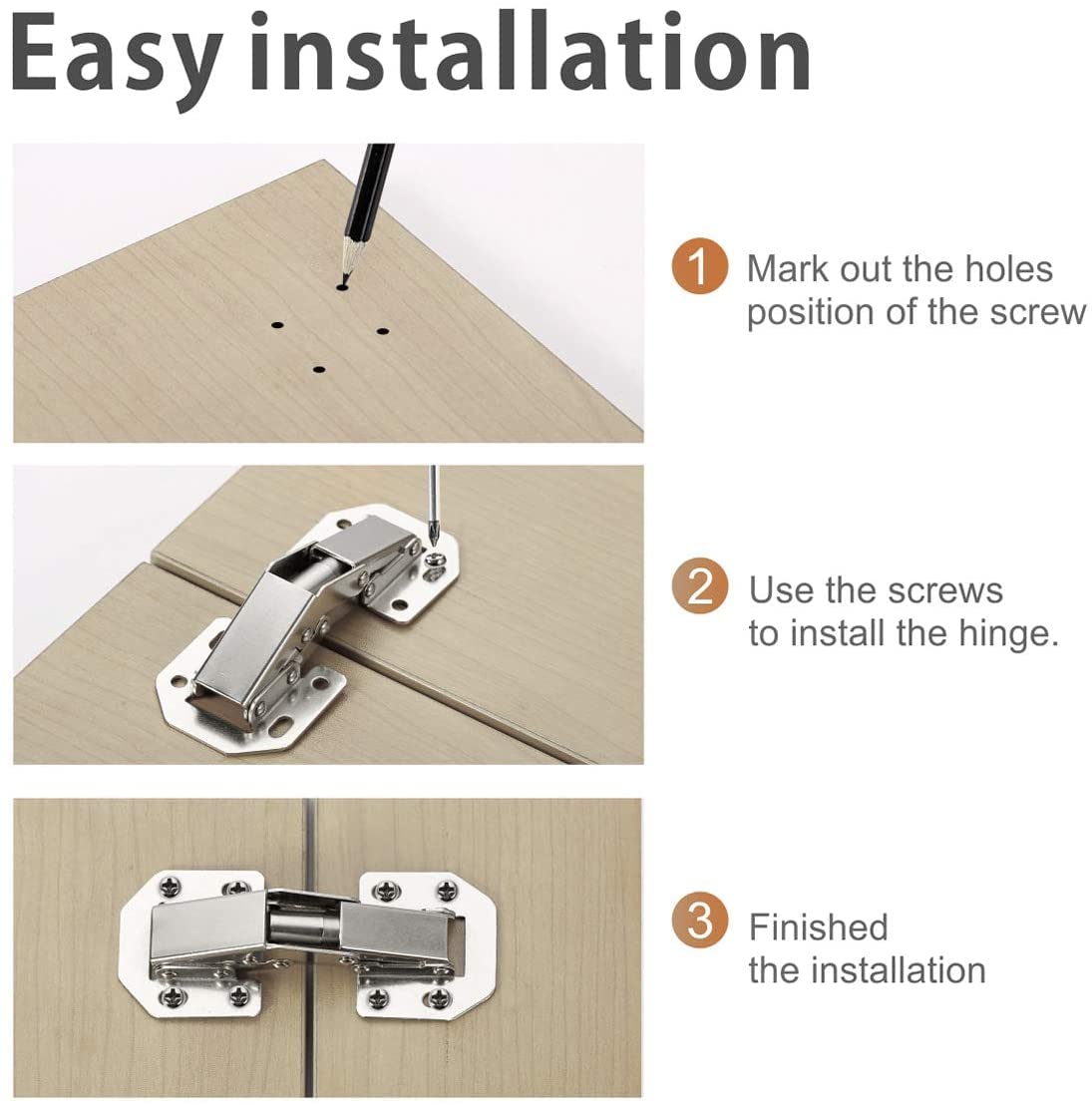 Easy installation

1 Mark out the holes position of the screw

2 Use the screws to install the hinge.

3 Finished the installation