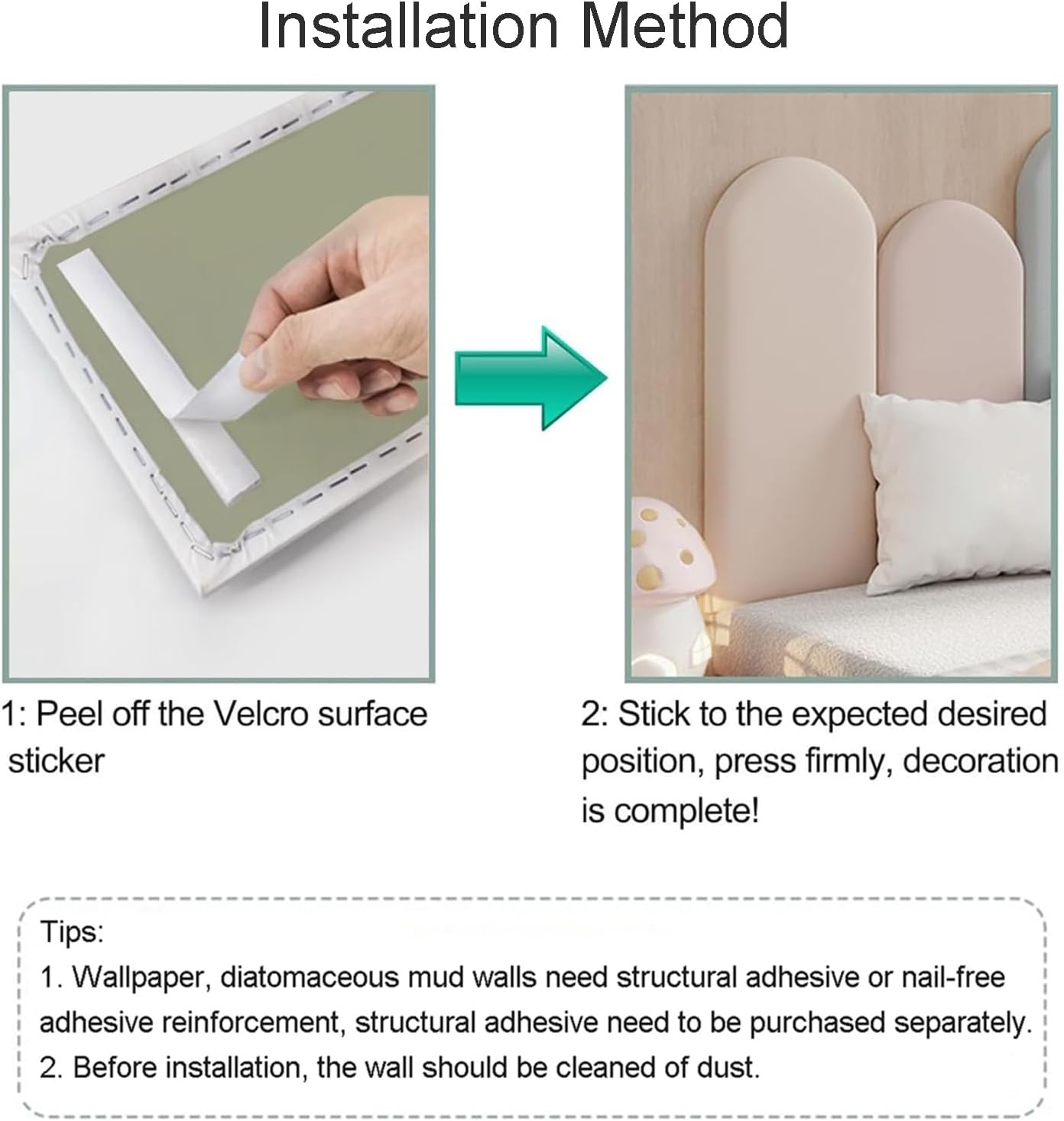 Installation Method

1: Peel off the Velcro surface sticker

2: Stick to the expected desired position, press firmly, decoration is complete!

Tips:
1. Wallpaper, diatomaceous mud walls need structural adhesive or nail-free adhesive reinforcement, structural adhesive need to be purchased separately.
2. Before installation, the wall should be cleaned of dust.