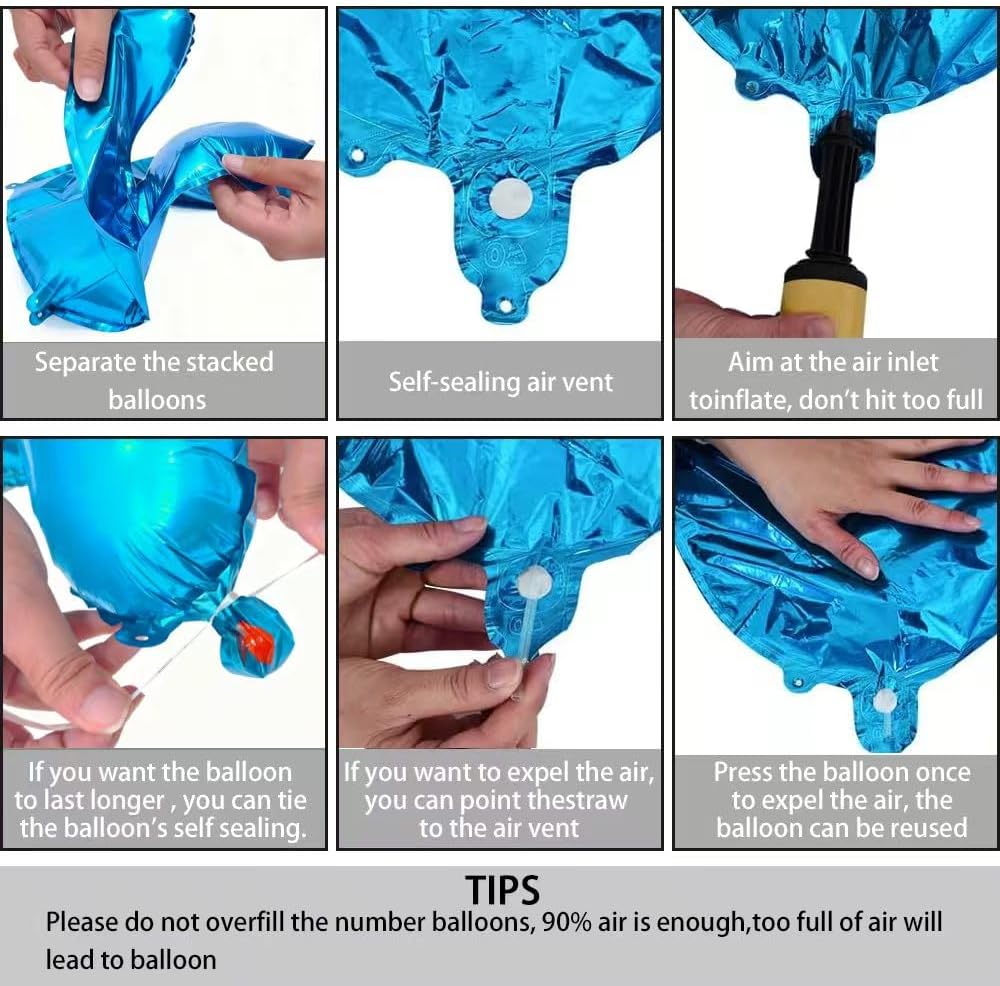 Separate the stacked balloons

Self-sealing air vent

Aim at the air inlet toinflate, don't hit too full

If you want the balloon to last longer , you can tie the balloon's self sealing.

If you want to expel the air, you can point thestraw to the air vent

Press the balloon once to expel the air, the balloon can be reused

TIPS

Please do not overfill the number balloons, 90% air is enough,too full of air will lead to balloon